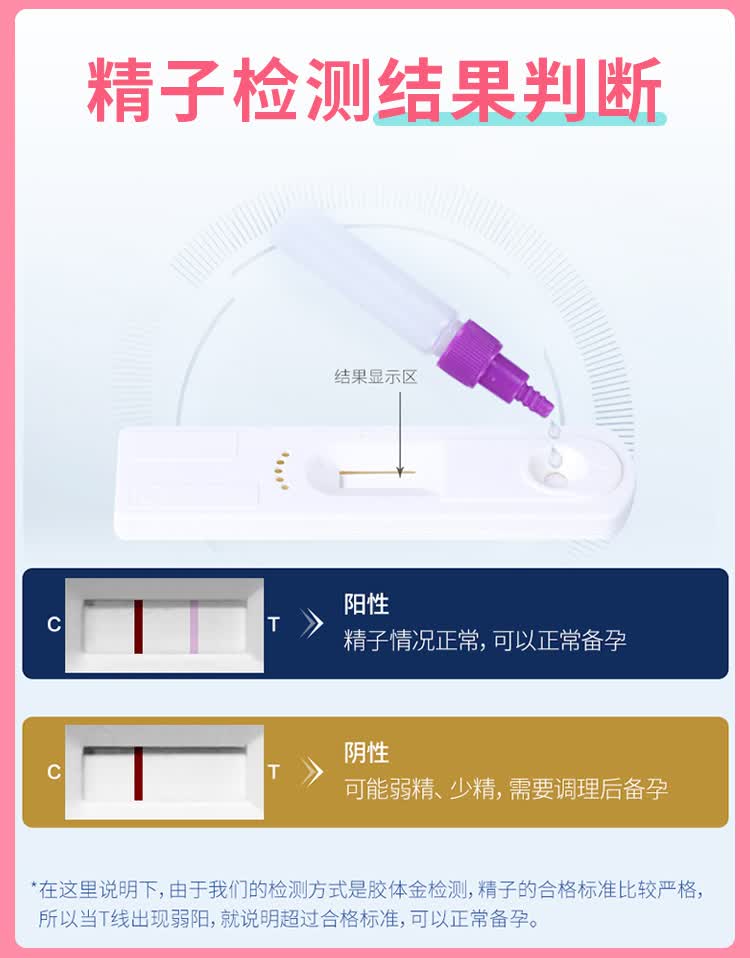 精子检测结果判断

结果显示区

C T 阳性
精子情况正常，可以正常备孕

C T 阴性
可能弱精、少精，需要调理后备孕

*在这里说明下，由于我们的检测方式是胶体金检测，精子的合格标准比较严格，所以当T线出现弱阳，就说明超过合格标准，可以正常备孕。