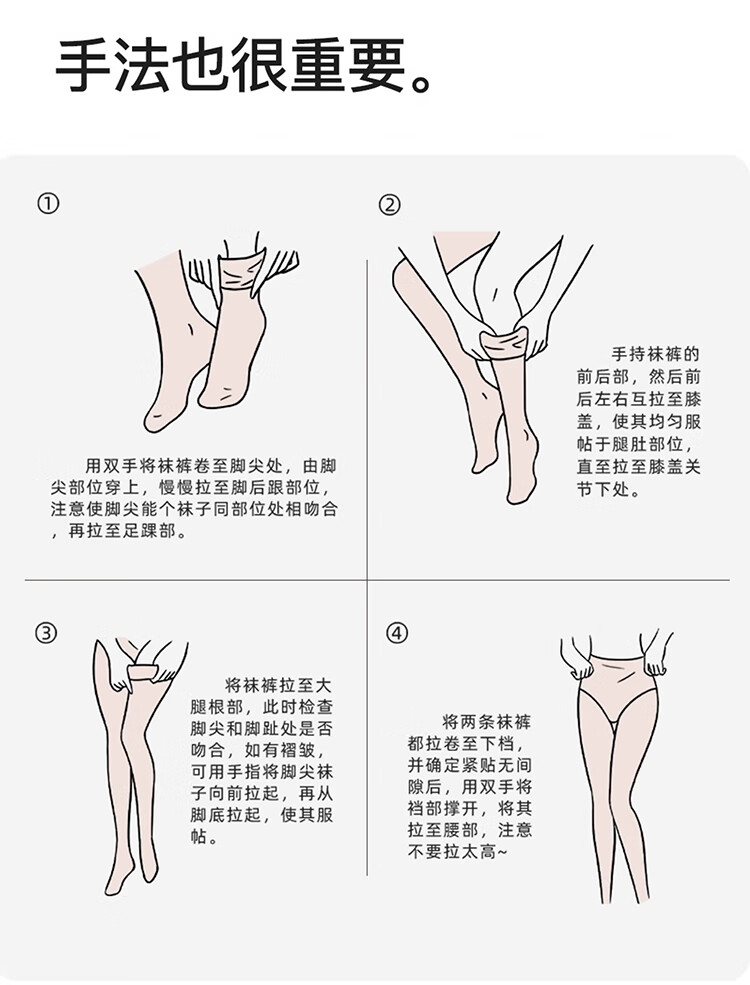 手法也很重要。

①

用双手将袜裤卷至脚尖处，由脚尖部位穿上，慢慢拉至脚后跟部位，注意使脚尖能个袜子同部位处相吻合，再拉至足踝部。

②

手持袜裤的前后部，然后前后左右互拉至膝盖，使其均匀服帖于腿肚部位，直至拉至膝盖关节下处。

③

将袜裤拉至大腿根部，此时检查脚尖和脚趾处是否吻合，如有褶皱，可用手指将脚尖袜子向前拉起，再从脚底拉起，使其服帖。

④

将两条袜裤都拉卷至下档，并确定紧贴无间隙后，用双手将裆部撑开，将其拉至腰部，注意不要拉太高~