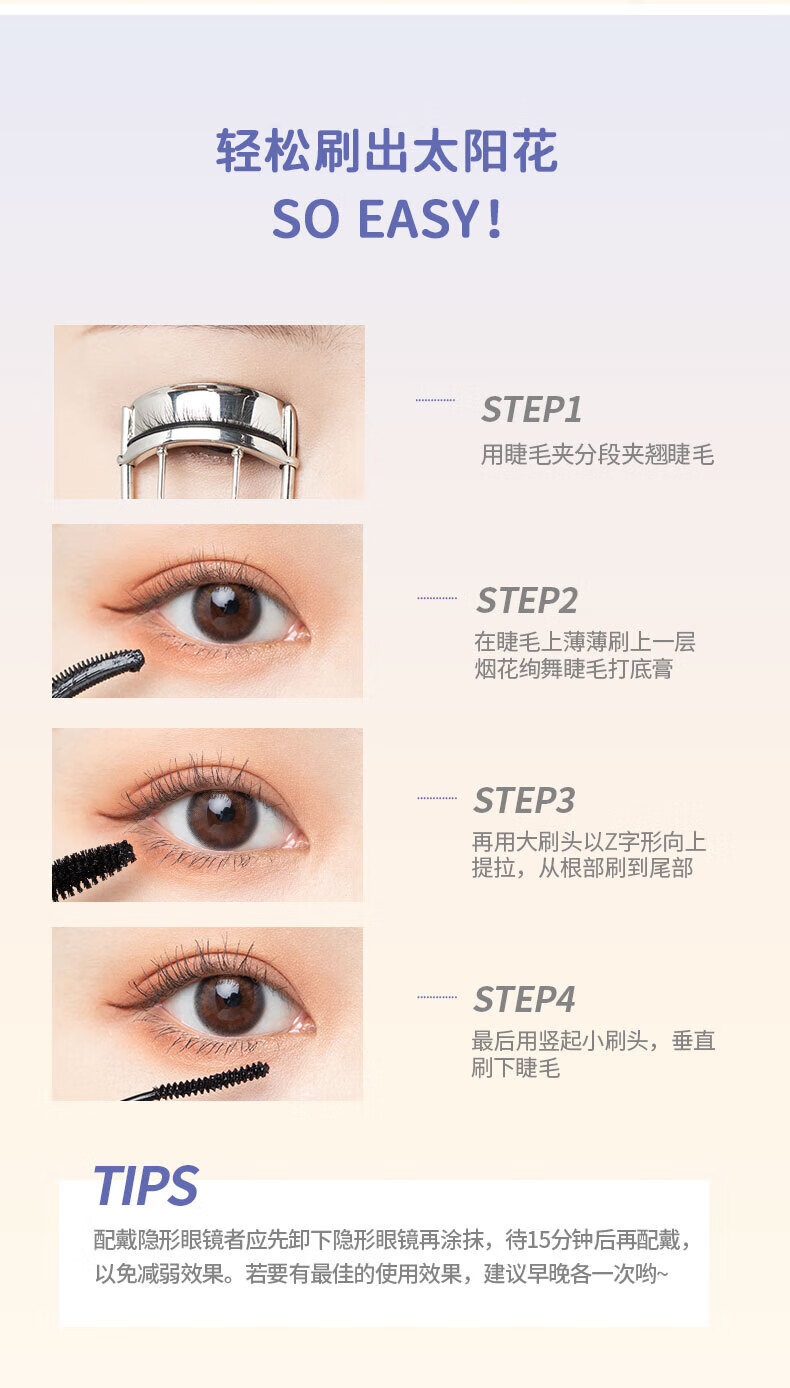 轻松刷出太阳花
SO EASY!

STEP1
用睫毛夹分段夹翘睫毛

STEP2
在睫毛上薄薄刷上一层烟花绚舞睫毛打底膏

STEP3
再用大刷头以Z字形向上提拉，从根部刷到尾部

STEP4
最后用竖起小刷头，垂直刷下睫毛

TIPS
配戴隐形眼镜者应先卸下隐形眼镜再涂抹，待15分钟后再配戴，以免减弱效果。若要有最佳的使用效果，建议早晚各一次哟~