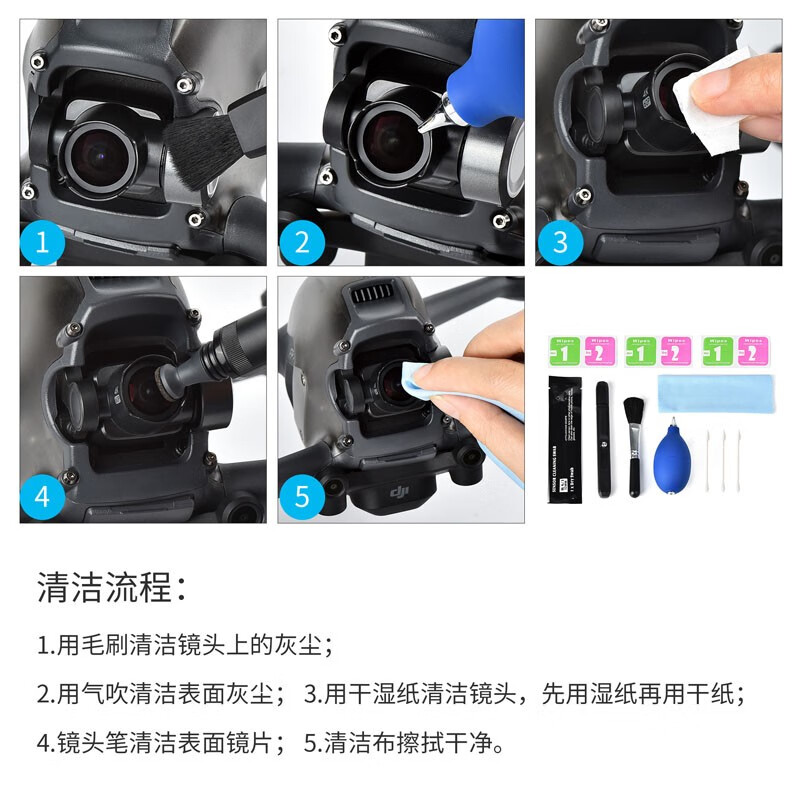 1

2

3

4

5

dji

Wipes 1 Wipes 2 Wipes 1 Wipes 2 Wipes 1 Wipes 2

SENSOR CLEANING SWAB

清洁流程：

1.用毛刷清洁镜头上的灰尘；

2.用气吹清洁表面灰尘； 3.用干湿纸清洁镜头，先用湿纸再用干纸；

4.镜头笔清洁表面镜片； 5.清洁布擦拭干净。