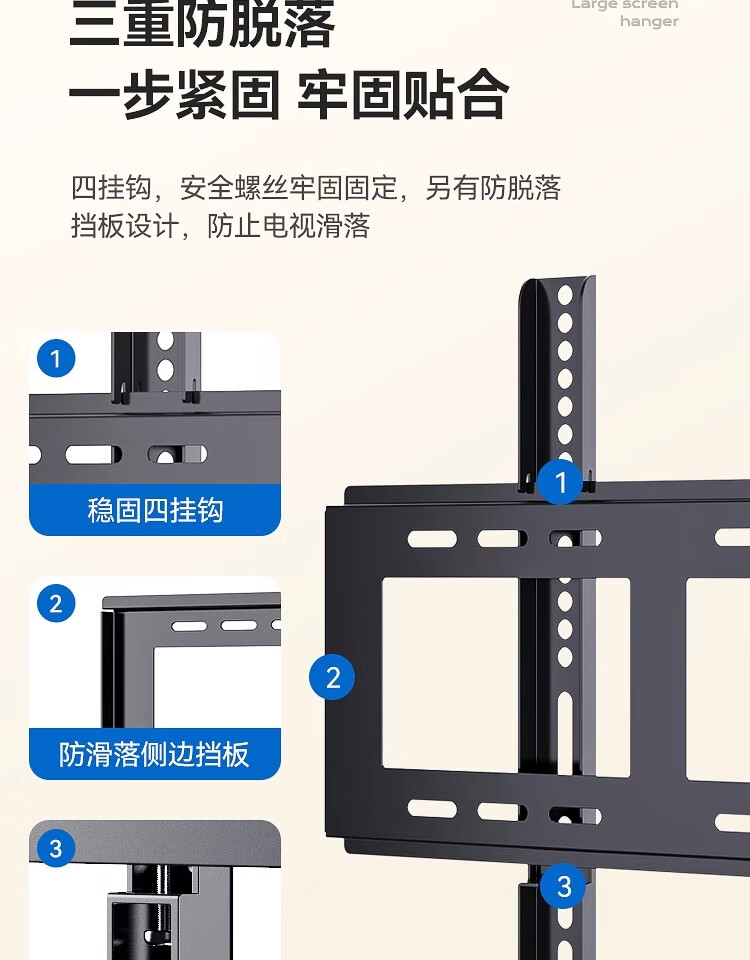 三重防脱落

Large screen hanger

一步紧固 牢固贴合

四挂钩，安全螺丝牢固固定，另有防脱落挡板设计，防止电视滑落

1

稳固四挂钩

2

防滑落侧边挡板

3

1

2

3