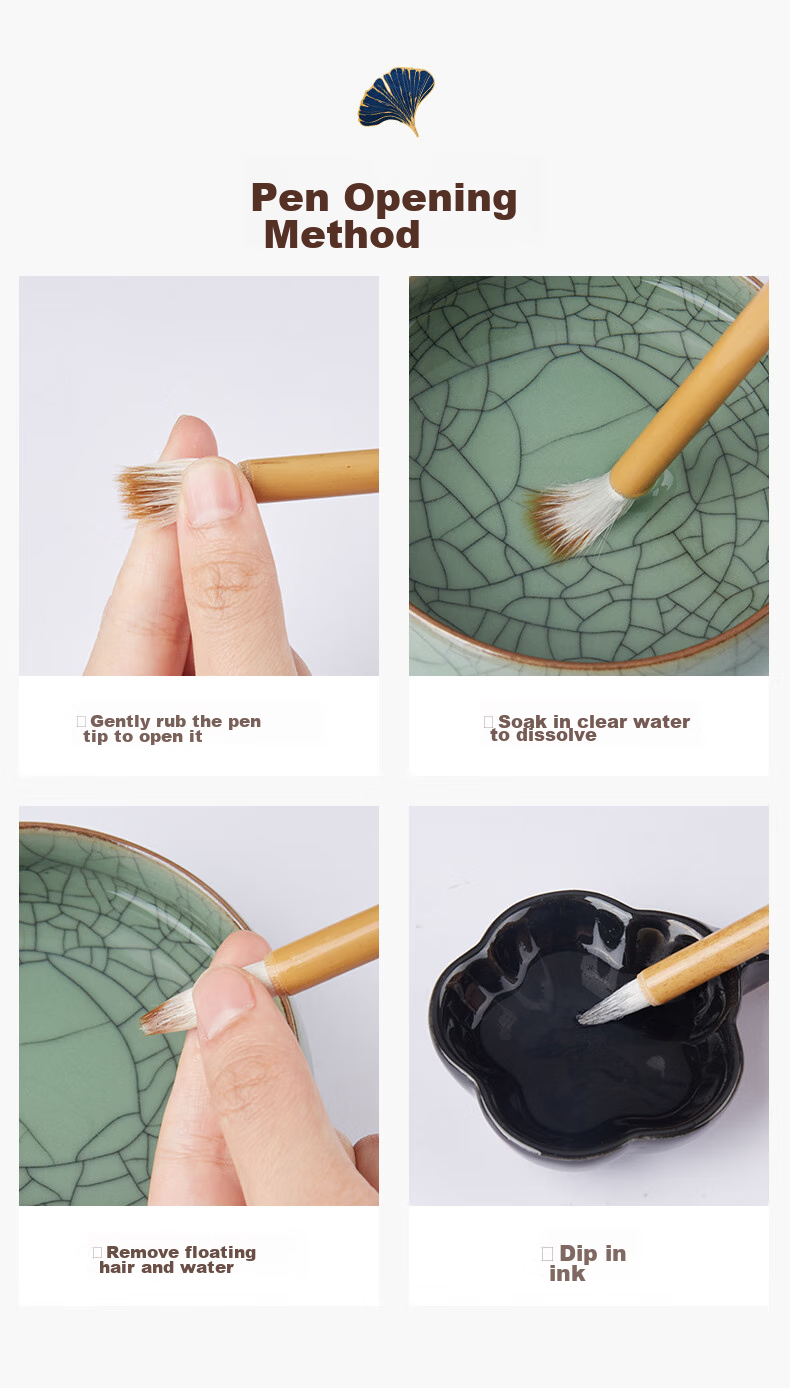 Pen Opening Method

Gently rub the pen tip to open it

Soak in clear water to dissolve

Remove floating hair and water

Dip in ink