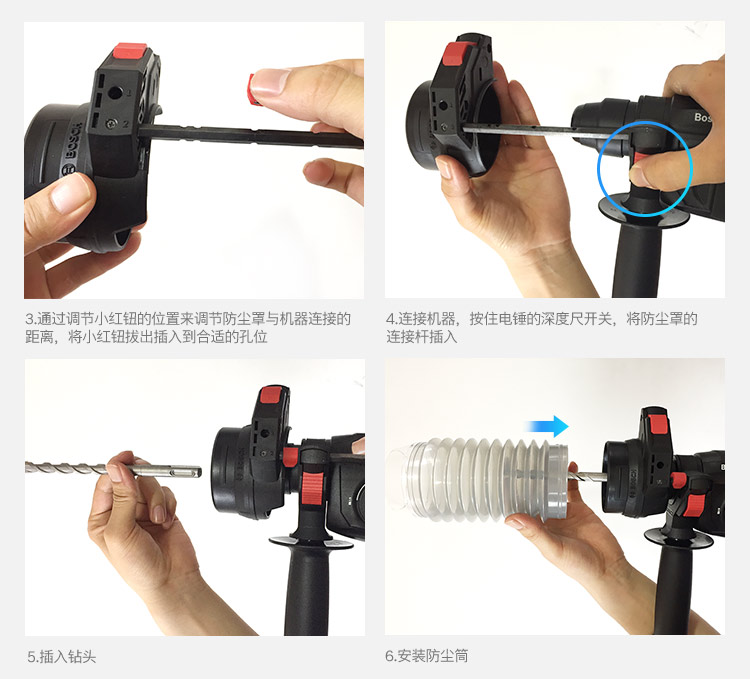 BOSCH

Bos

3.通过调节小红钮的位置来调节防尘罩与机器连接的距离，将小红钮拔出插入到合适的孔位

4.连接机器，按住电锤的深度尺开关，将防尘罩的连接杆插入

5.插入钻头

6.安装防尘筒