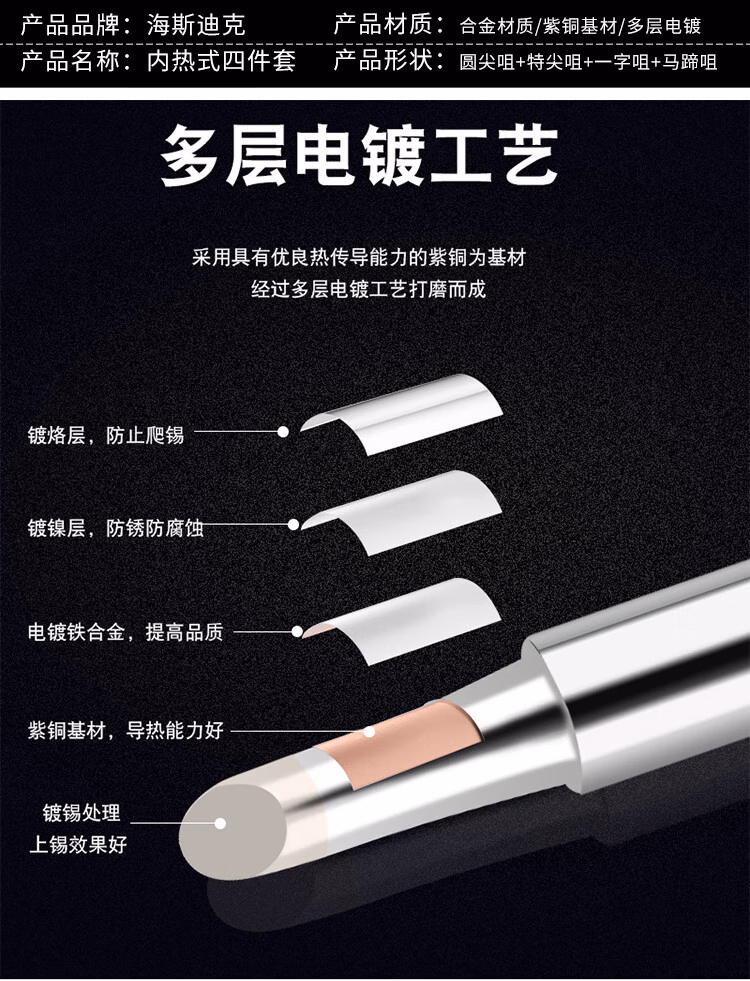 产品品牌：海斯迪克　产品材质：合金材质/紫铜基材/多层电镀
产品名称：内热式四件套　产品形状：圆尖咀+特尖咀+一字咀+马蹄咀

多层电镀工艺

采用具有优良热传导能力的紫铜为基材
经过多层电镀工艺打磨而成

镀烙层，防止爬锡

镀镍层，防锈防腐蚀

电镀铁合金，提高品质

紫铜基材，导热能力好

镀锡处理
上锡效果好