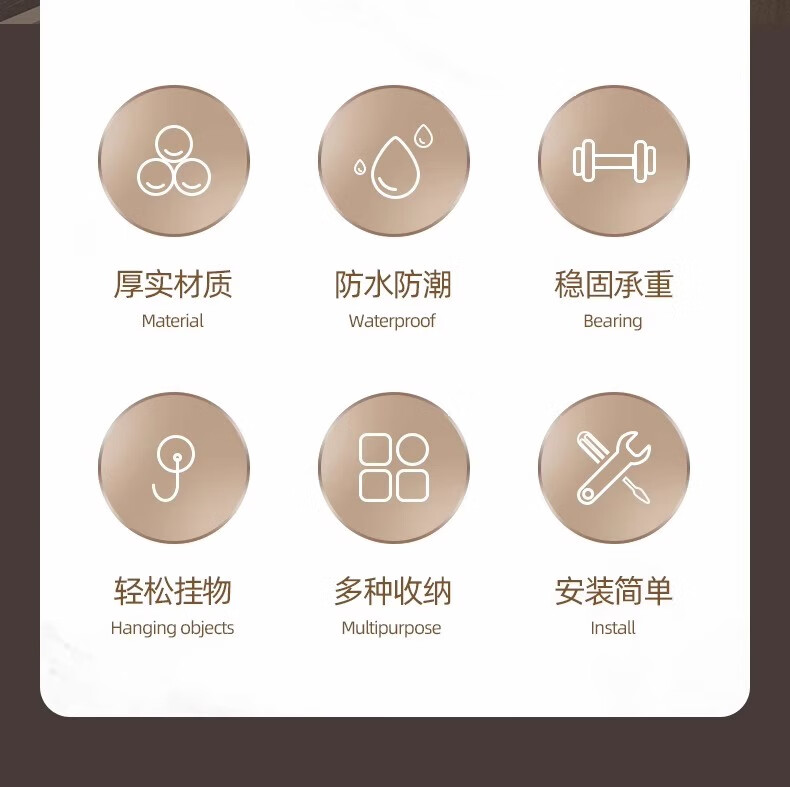 厚实材质
Material

防水防潮
Waterproof

稳固承重
Bearing

轻松挂物
Hanging objects

多种收纳
Multipurpose

安装简单
Install