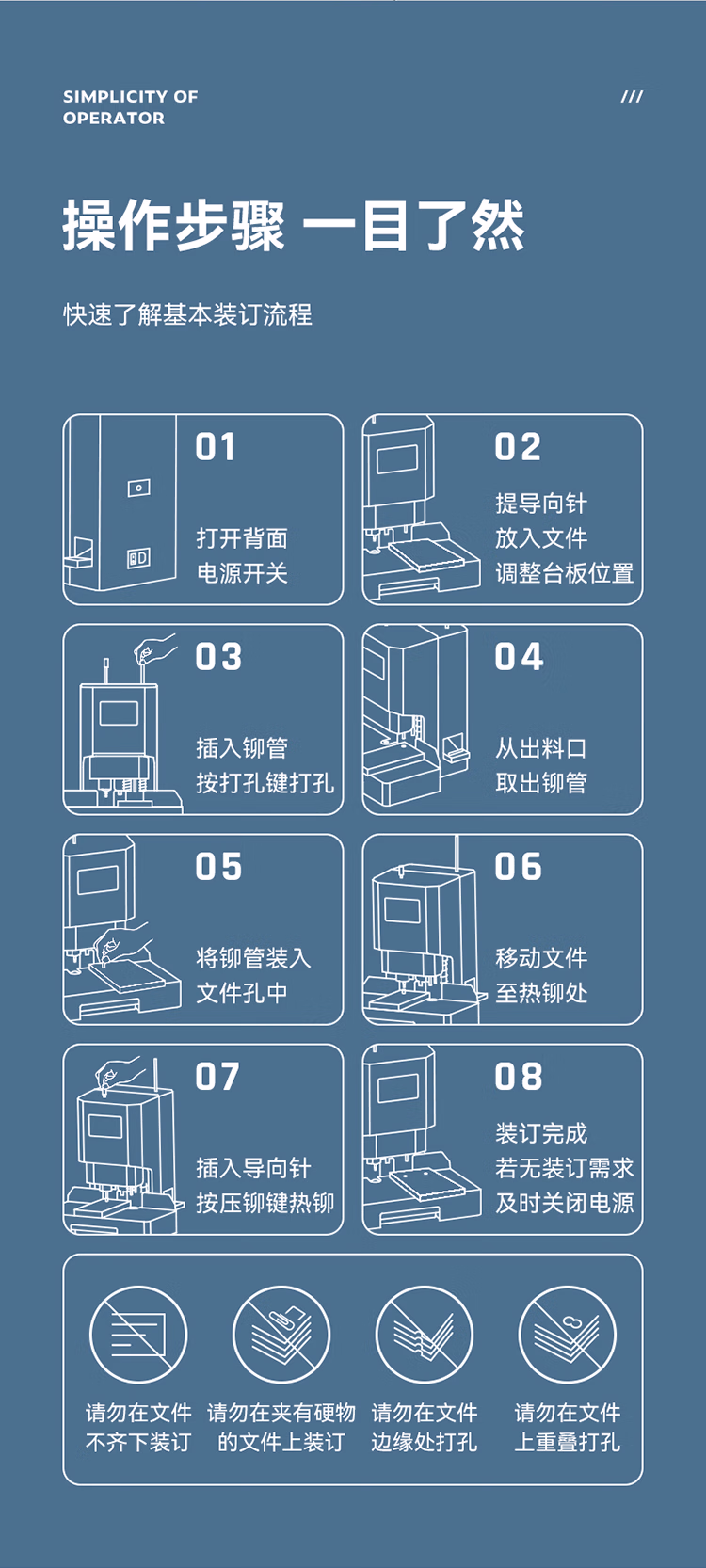 SIMPLICITY OF OPERATOR

///

操作步骤 一目了然

快速了解基本装订流程

01
打开背面
电源开关

02
提导向针
放入文件
调整台板位置

03
插入铆管
按打孔键打孔

04
从出料口
取出铆管

05
将铆管装入
文件孔中

06
移动文件
至热铆处

07
插入导向针
按压铆键热铆

08
装订完成
若无装订需求
及时关闭电源

请勿在文件
不齐下装订

请勿在夹有硬物
的文件上装订

请勿在文件
边缘处打孔

请勿在文件
上重叠打孔