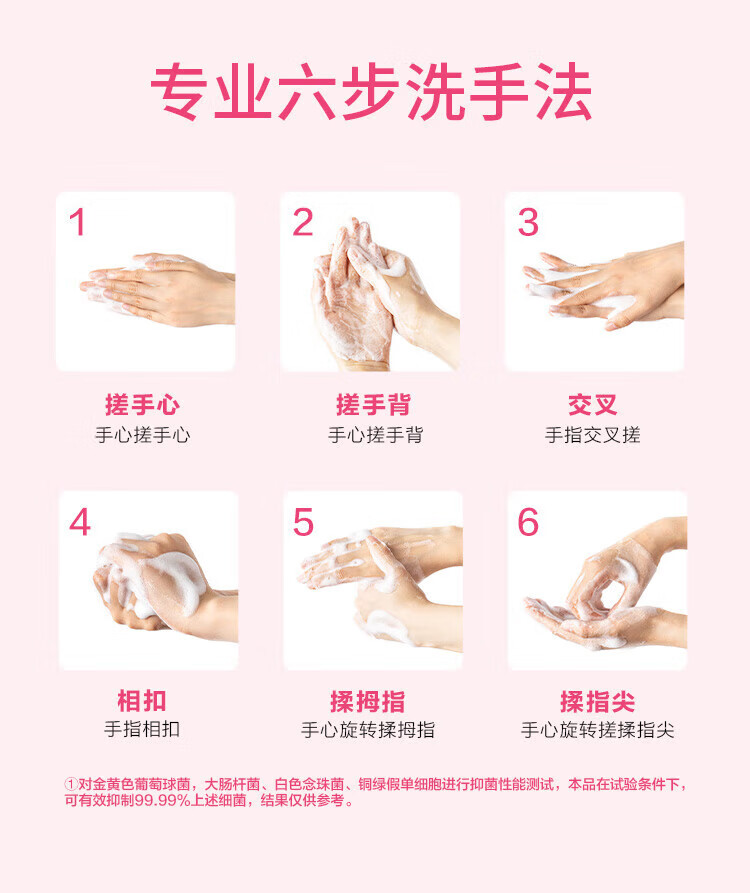 专业六步洗手法

1
搓手心
手心搓手心

2
搓手背
手心搓手背

3
交叉
手指交叉搓

4
相扣
手指相扣

5
揉拇指
手心旋转揉拇指

6
揉指尖
手心旋转搓揉指尖

①对金黄色葡萄球菌，大肠杆菌、白色念珠菌、铜绿假单细胞进行抑菌性能测试，本品在试验条件下，可有效抑制99.99%上述细菌，结果仅供参考。