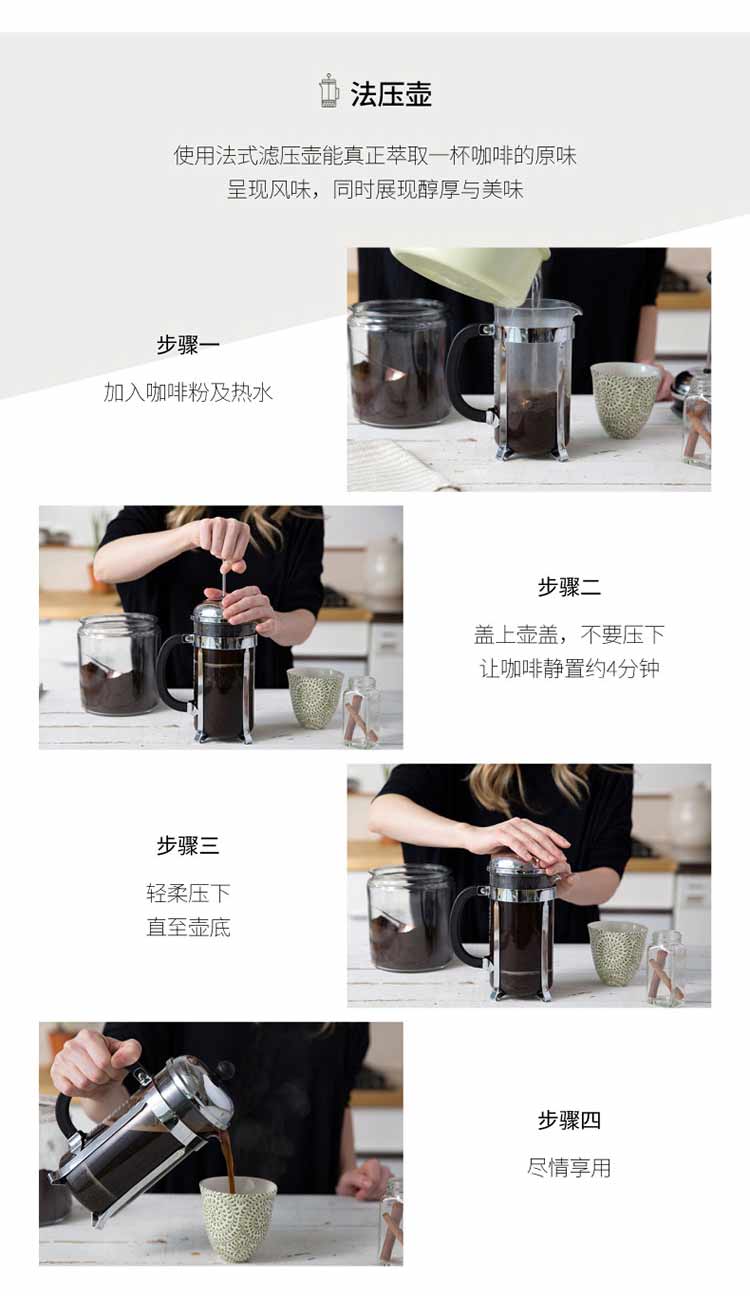 法压壶

使用法式滤压壶能真正萃取一杯咖啡的原味
呈现风味，同时展现醇厚与美味

步骤一

加入咖啡粉及热水

步骤二

盖上壶盖，不要压下
让咖啡静置约4分钟

步骤三

轻柔压下
直至壶底

步骤四

尽情享用