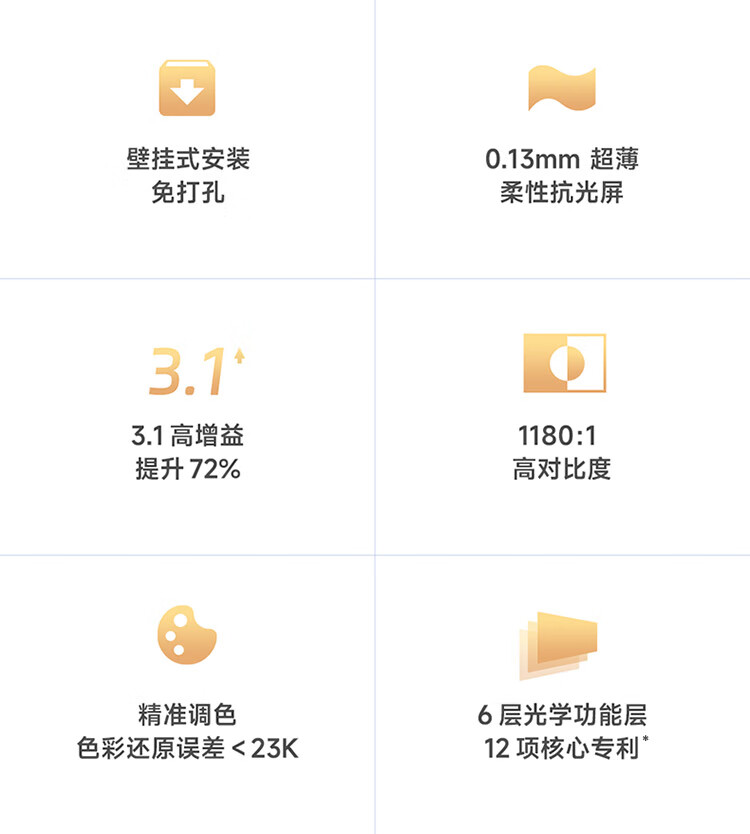 壁挂式安装
免打孔

0.13mm 超薄
柔性抗光屏

3.1

3.1高增益
提升72%

1180:1
高对比度

精准调色
色彩还原误差<23K

6层光学功能层
12项核心专利$^{*}$