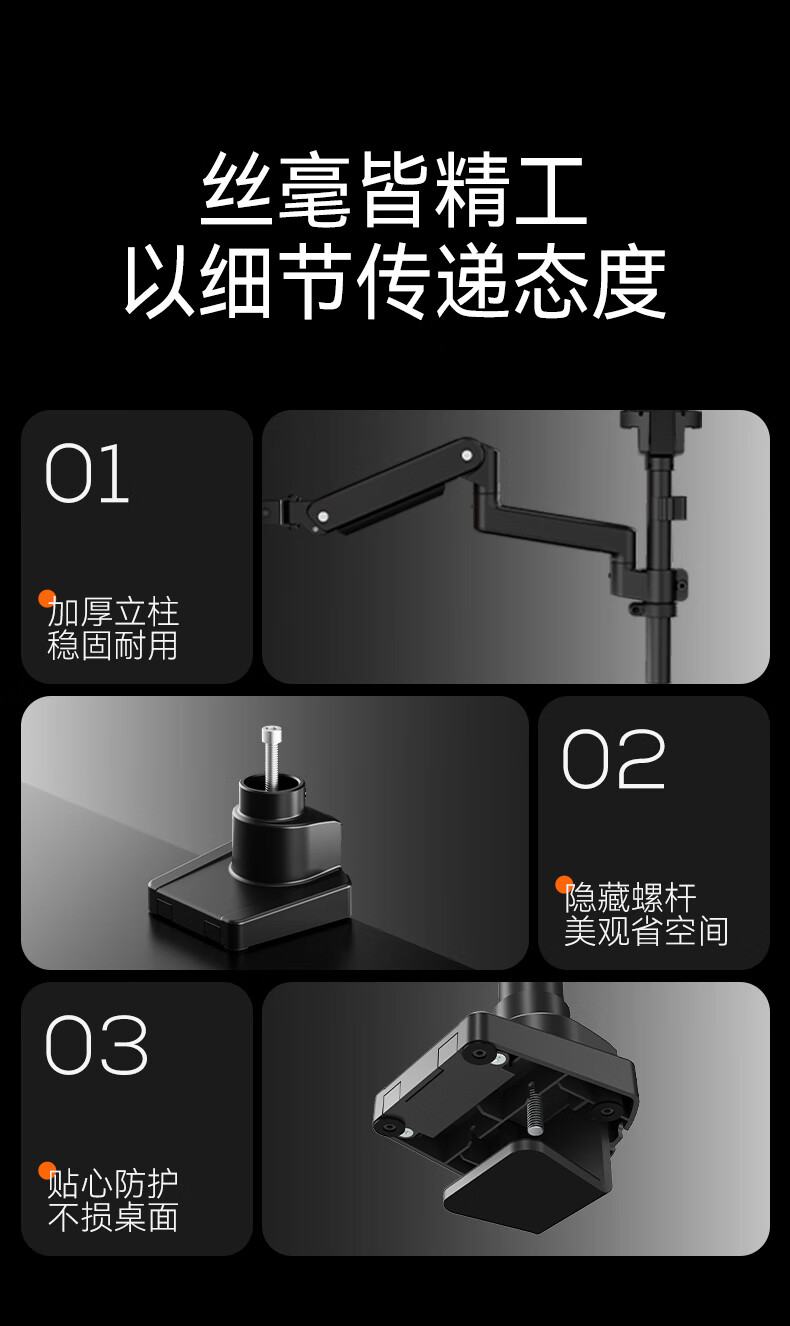 丝毫皆精工
以细节传递态度

01

加厚立柱
稳固耐用

02

隐藏螺杆
美观省空间

03

贴心防护
不损桌面