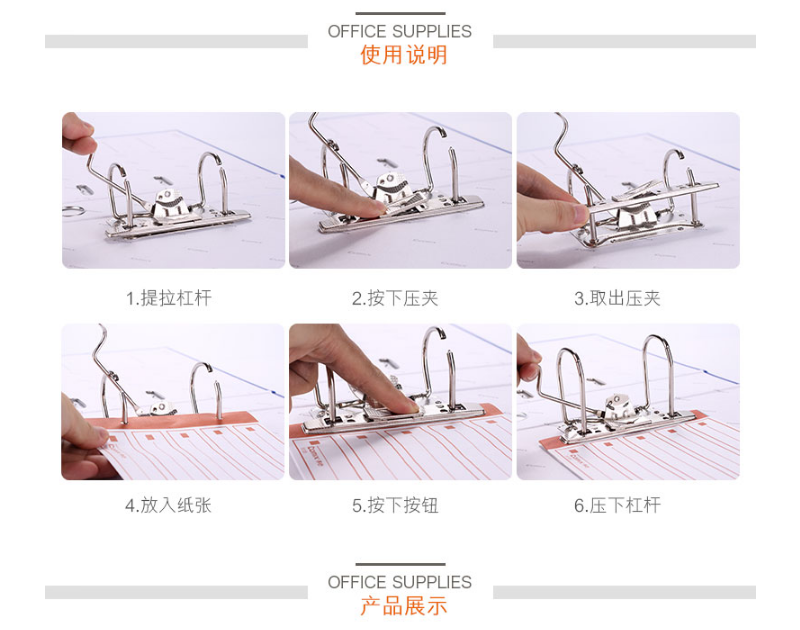 OFFICE SUPPLIES
使用说明

1.提拉杠杆

2.按下压夹

3.取出压夹

4.放入纸张

5.按下按钮

6.压下杠杆

OFFICE SUPPLIES
产品展示