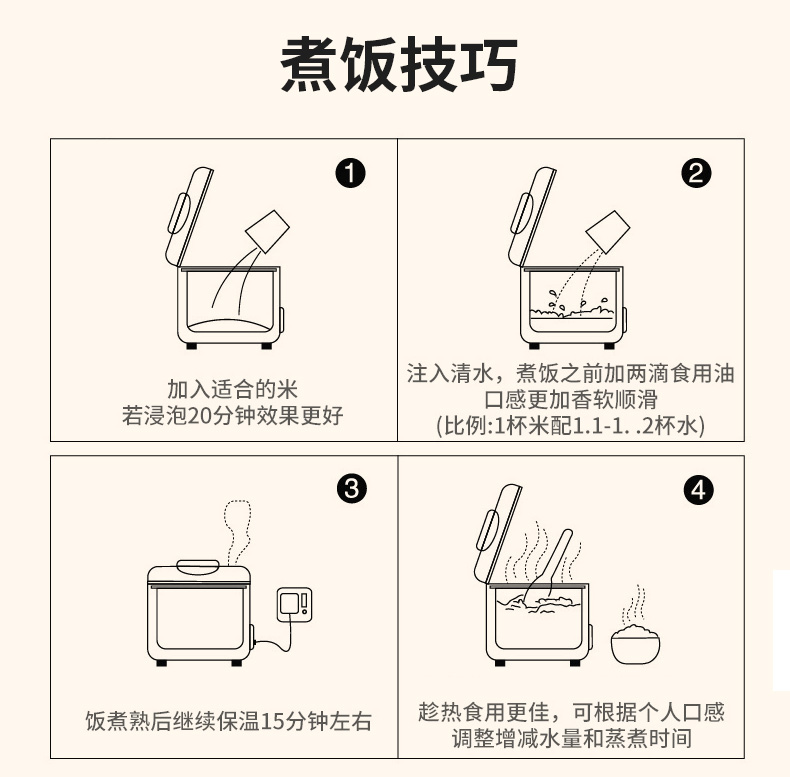 煮饭技巧

❶

加入适合的米
若浸泡20分钟效果更好

❷

注入清水，煮饭之前加两滴食用油
口感更加香软顺滑
(比例:1杯米配1.1-1. .2杯水)

❸

饭煮熟后继续保温15分钟左右

❹

趁热食用更佳，可根据个人口感
调整增减水量和蒸煮时间