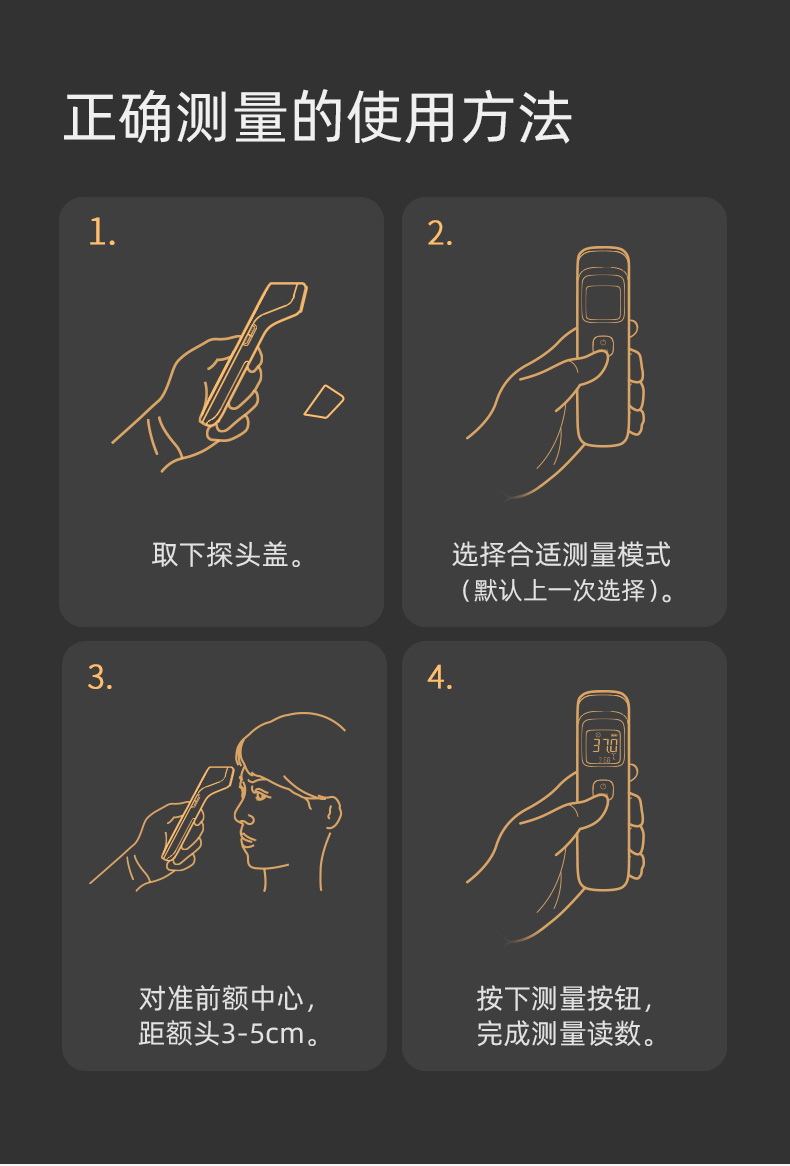 正确测量的使用方法

1.

取下探头盖。

2.

选择合适测量模式（默认上一次选择）。

3.

对准前额中心，距额头3-5cm。

4.

37.0

按下测量按钮，完成测量读数。