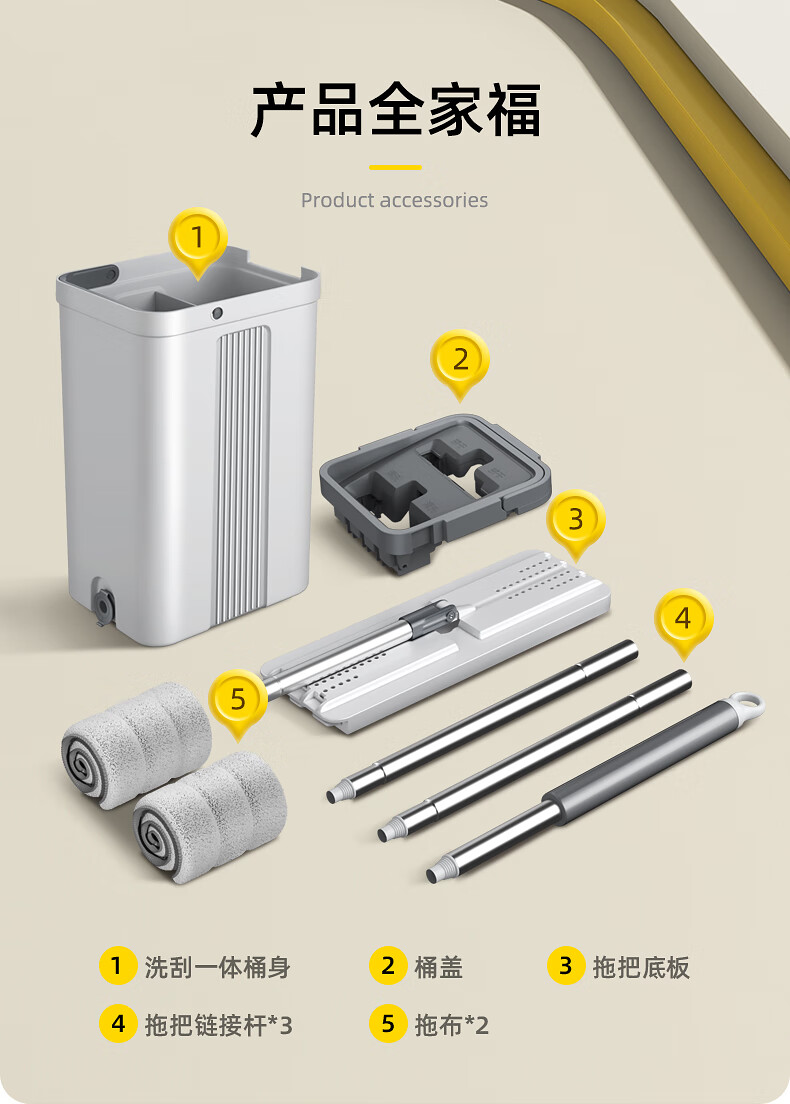 产品全家福

Product accessories

1

2

3

4

5

1 洗刮一体桶身　2 桶盖　3 拖把底板

4 拖把链接杆*3　5 拖布*2