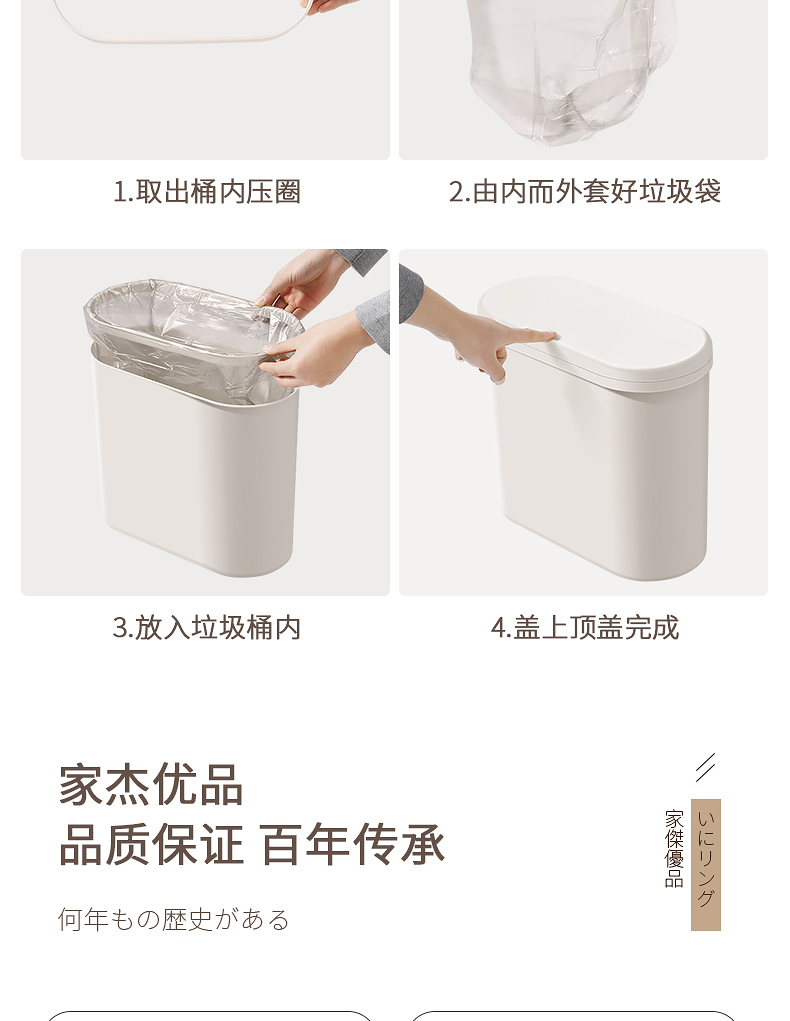 1.取出桶内压圈

2.由内而外套好垃圾袋

3.放入垃圾桶内

4.盖上顶盖完成

家杰优品
品质保证 百年传承

何年もの歴史がある

家傑優品
いにリング