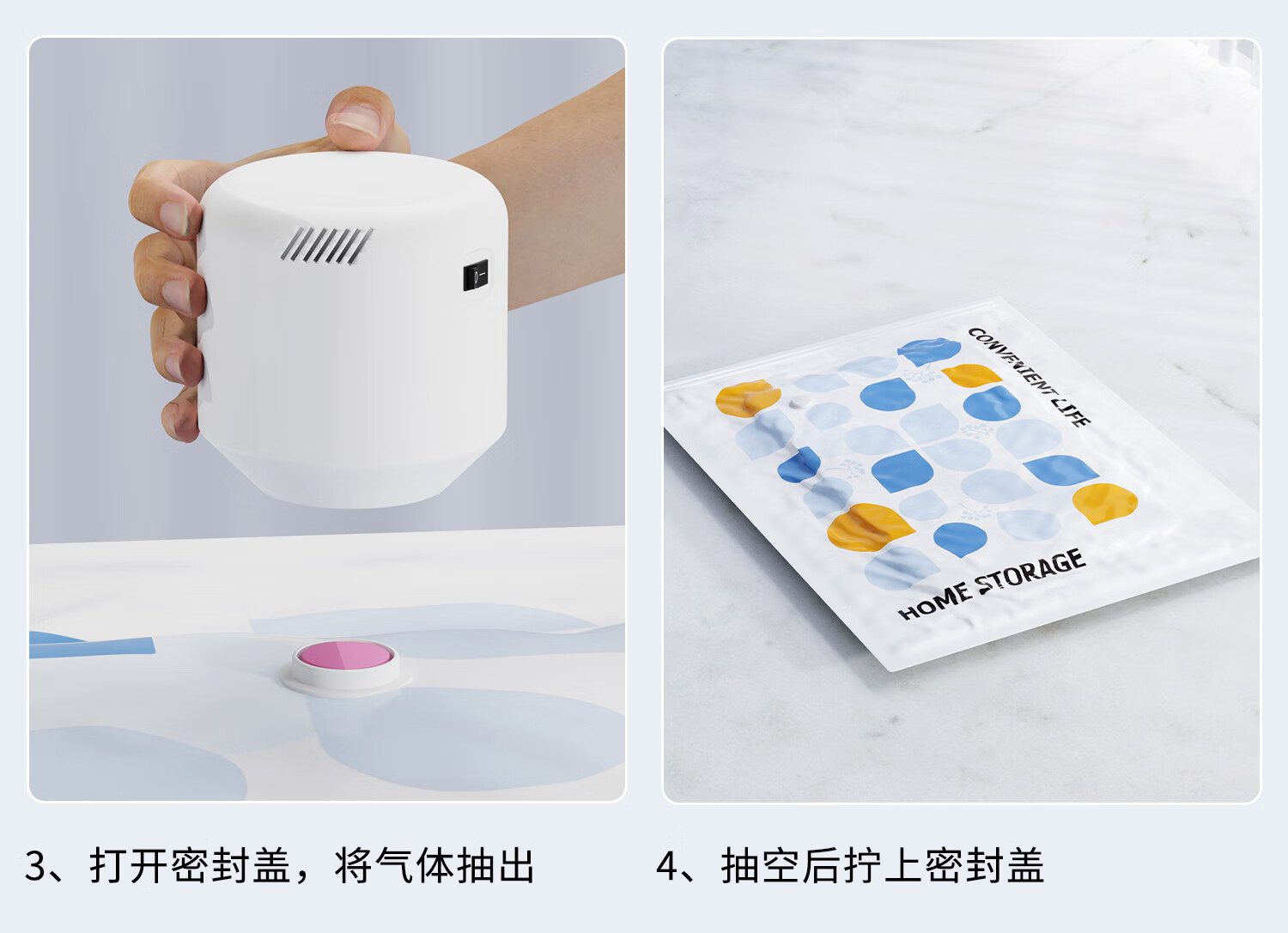 CONVENIENT LIFE

HOME STORAGE

3、打开密封盖，将气体抽出

4、抽空后拧上密封盖