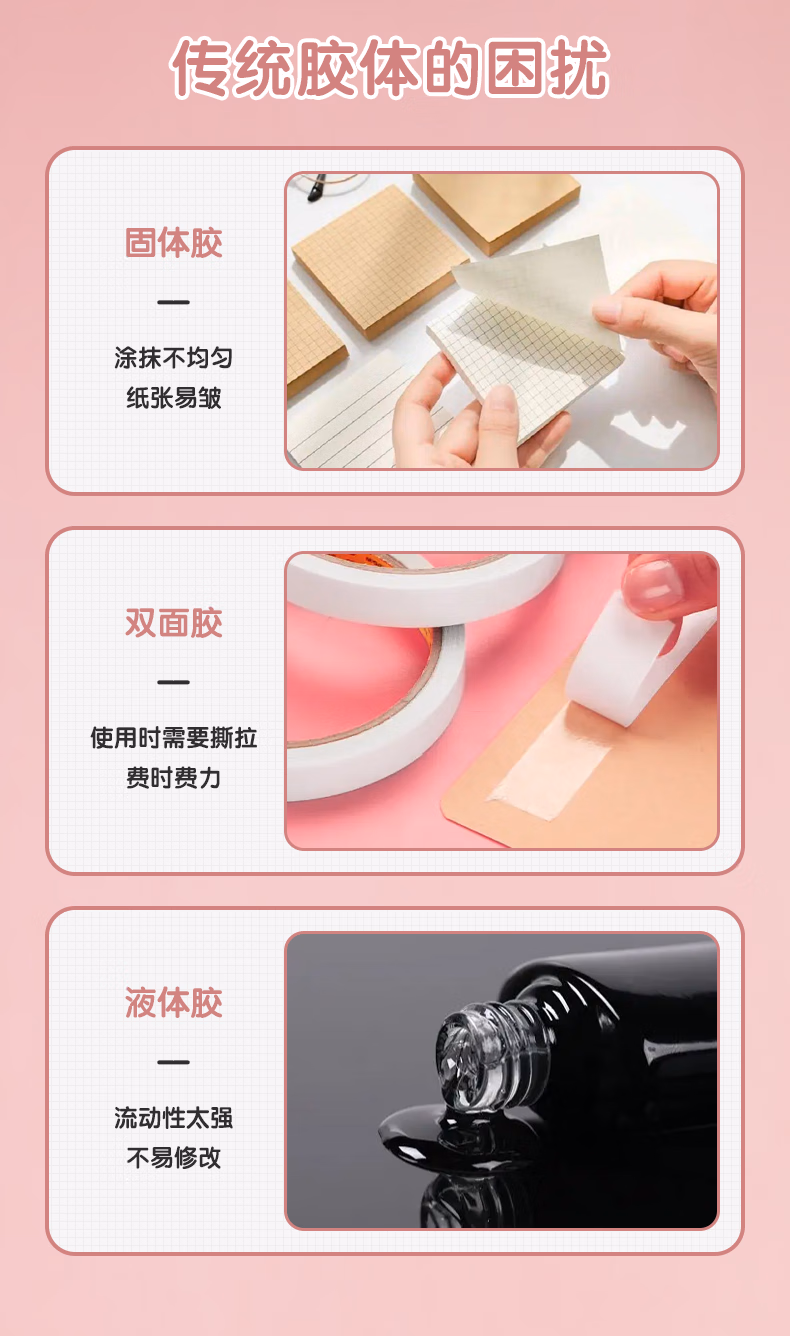 传统胶体的困扰

固体胶
—
涂抹不均匀
纸张易皱

双面胶
—
使用时需要撕拉
费时费力

液体胶
—
流动性太强
不易修改