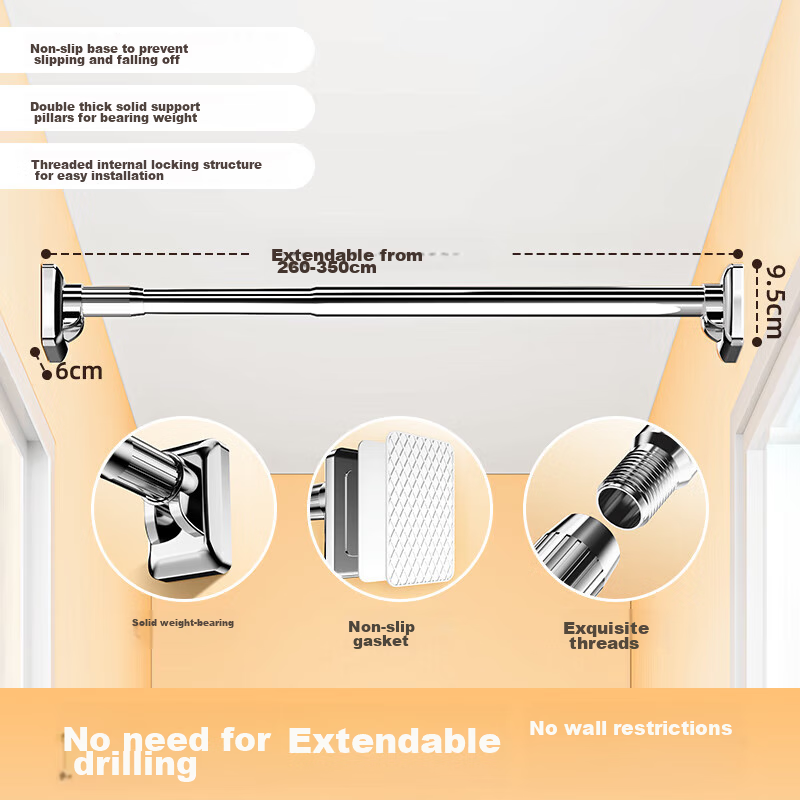 Non-slip base to prevent slipping and falling off

Double thick solid support pillars for bearing weight

Threaded internal locking structure for easy installation

Extendable from 260-350cm

9.5cm

6cm

Solid weight-bearing

Non-slip gasket

Exquisite threads

No need for drilling

Extendable

No wall restrictions