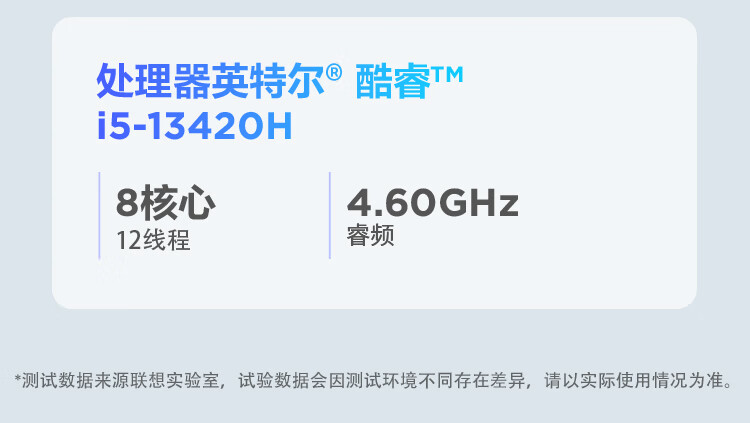 处理器英特尔® 酷睿™
i5-13420H

8核心
12线程

4.60GHz
睿频

*测试数据来源联想实验室，试验数据会因测试环境不同存在差异，请以实际使用情况为准。