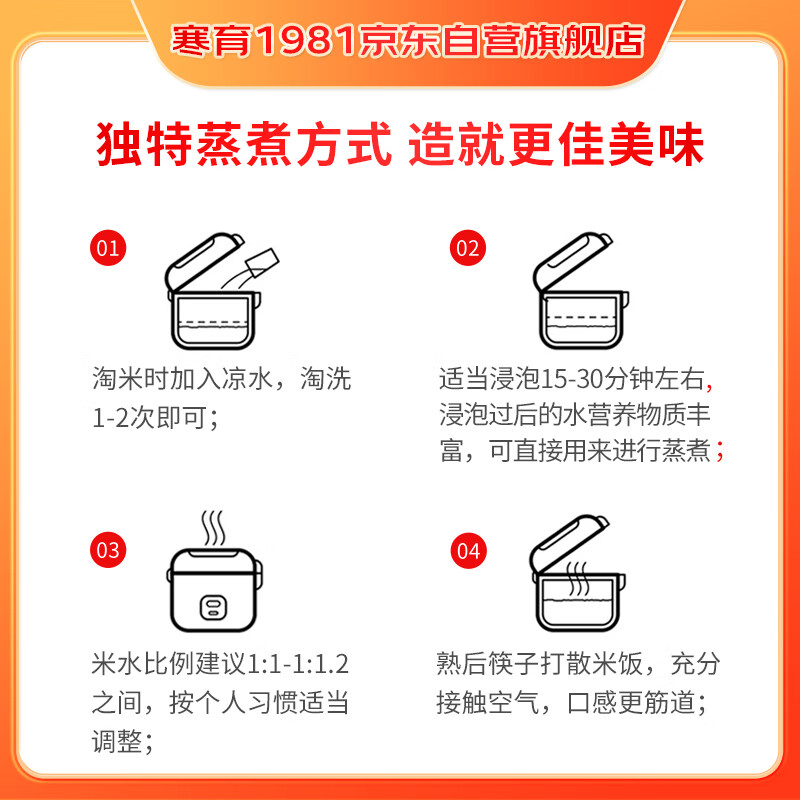 寒育1981京东自营旗舰店

独特蒸煮方式 造就更佳美味

01

淘米时加入凉水，淘洗1-2次即可；

02

适当浸泡15-30分钟左右，浸泡过后的水营养物质丰富，可直接用来进行蒸煮；

03

米水比例建议1:1-1:1.2之间，按个人习惯适当调整；

04

熟后筷子打散米饭，充分接触空气，口感更筋道；