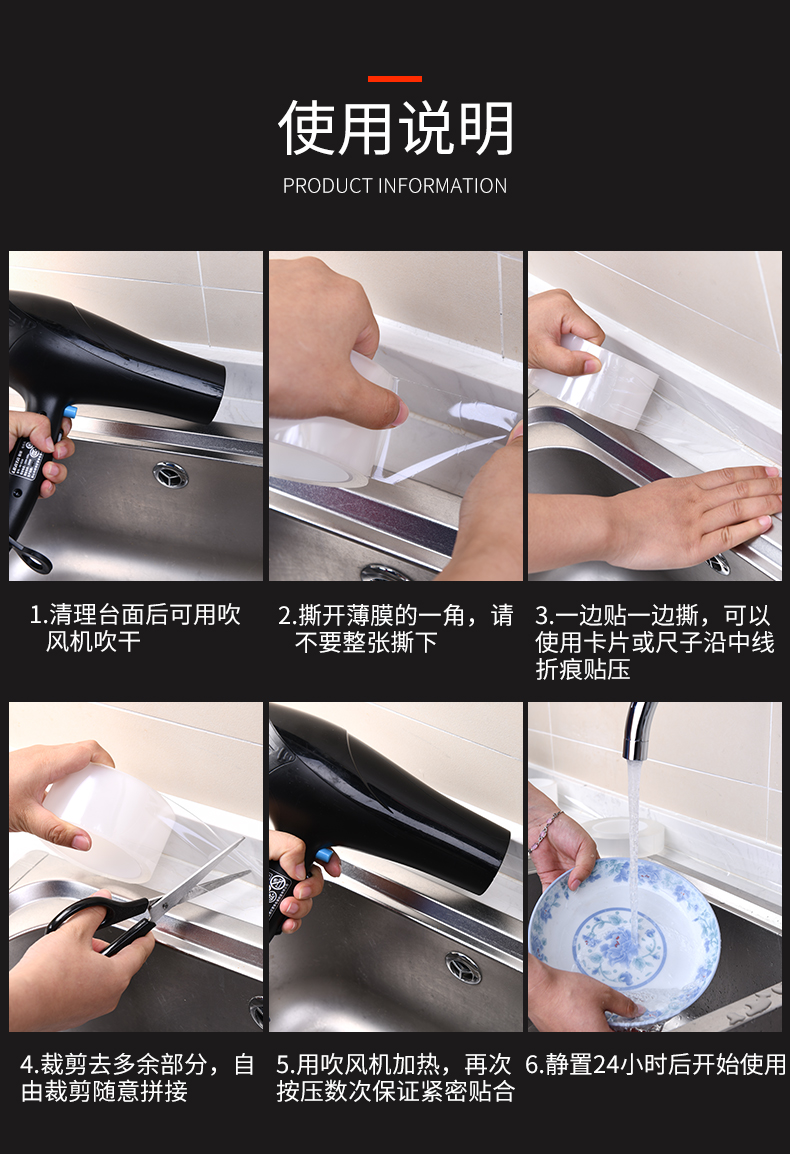 使用说明

PRODUCT INFORMATION

1.清理台面后可用吹风机吹干

2.撕开薄膜的一角，请不要整张撕下

3.一边贴一边撕，可以使用卡片或尺子沿中线折痕贴压

4.裁剪去多余部分，自由裁剪随意拼接

5.用吹风机加热，再次按压数次保证紧密贴合

6.静置24小时后开始使用