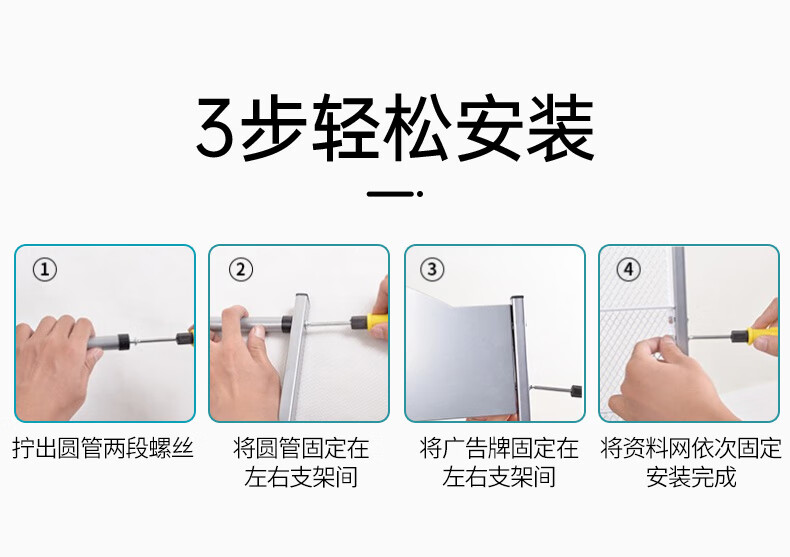 3步轻松安装

①
拧出圆管两段螺丝

②
将圆管固定在左右支架间

③
将广告牌固定在左右支架间

④
将资料网依次固定安装完成