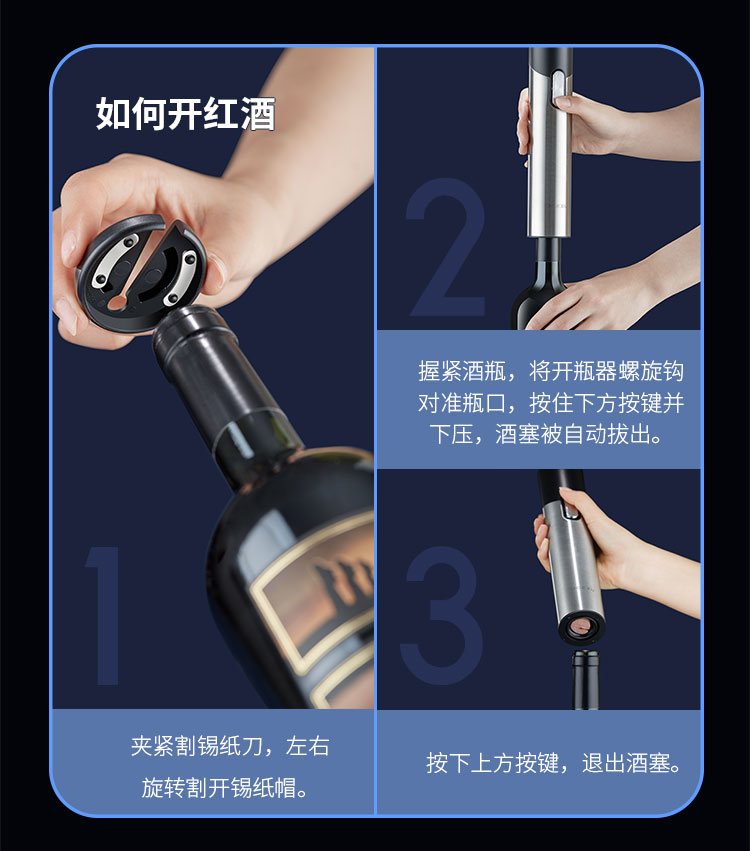 如何开红酒

1

夹紧割锡纸刀，左右旋转割开锡纸帽。

2

握紧酒瓶，将开瓶器螺旋钩对准瓶口，按住下方按键并下压，酒塞被自动拔出。

3

按下上方按键，退出酒塞。