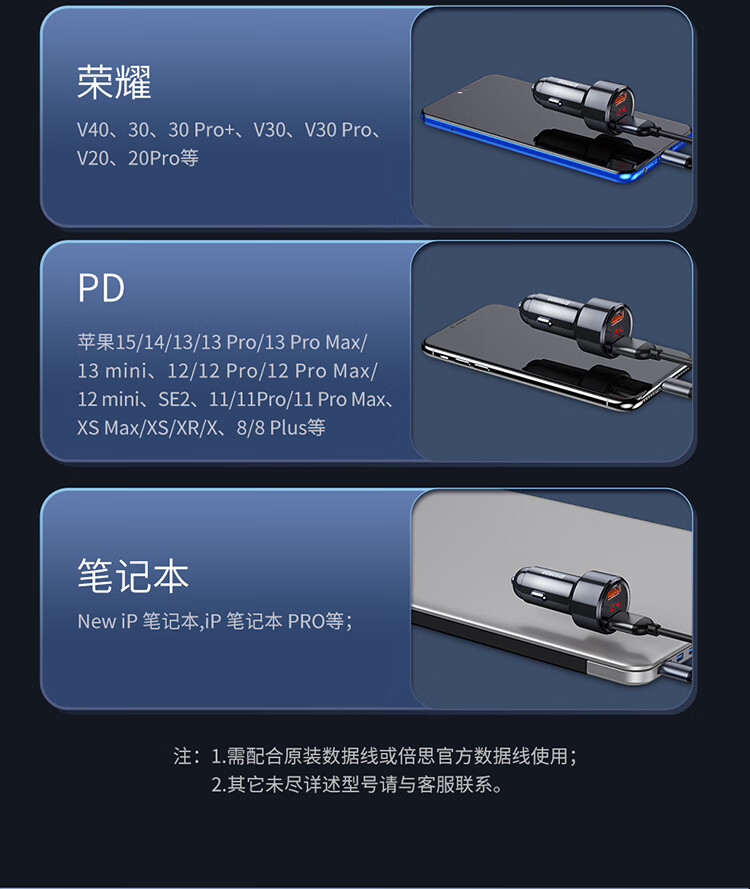 荣耀

V40、30、30 Pro+、V30、V30 Pro、V20、20Pro等

PD

苹果15/14/13/13 Pro/13 Pro Max/13 mini、12/12 Pro/12 Pro Max/12 mini、SE2、11/11Pro/11 Pro Max、XS Max/XS/XR/X、8/8 Plus等

笔记本

New iP 笔记本,iP 笔记本 PRO等；

注：1.需配合原装数据线或倍思官方数据线使用；
2.其它未尽详述型号请与客服联系。