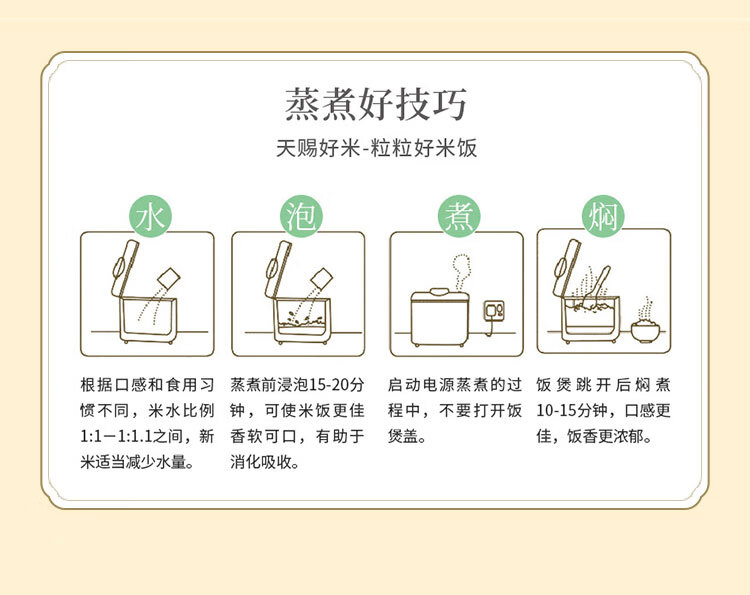 蒸煮好技巧

天赐好米-粒粒好米饭

水

根据口感和食用习惯不同，米水比例1:1－1:1.1之间，新米适当减少水量。

泡

蒸煮前浸泡15-20分钟，可使米饭更佳香软可口，有助于消化吸收。

煮

启动电源蒸煮的过程中，不要打开饭煲盖。

焖

饭煲跳开后焖煮10-15分钟，口感更佳，饭香更浓郁。