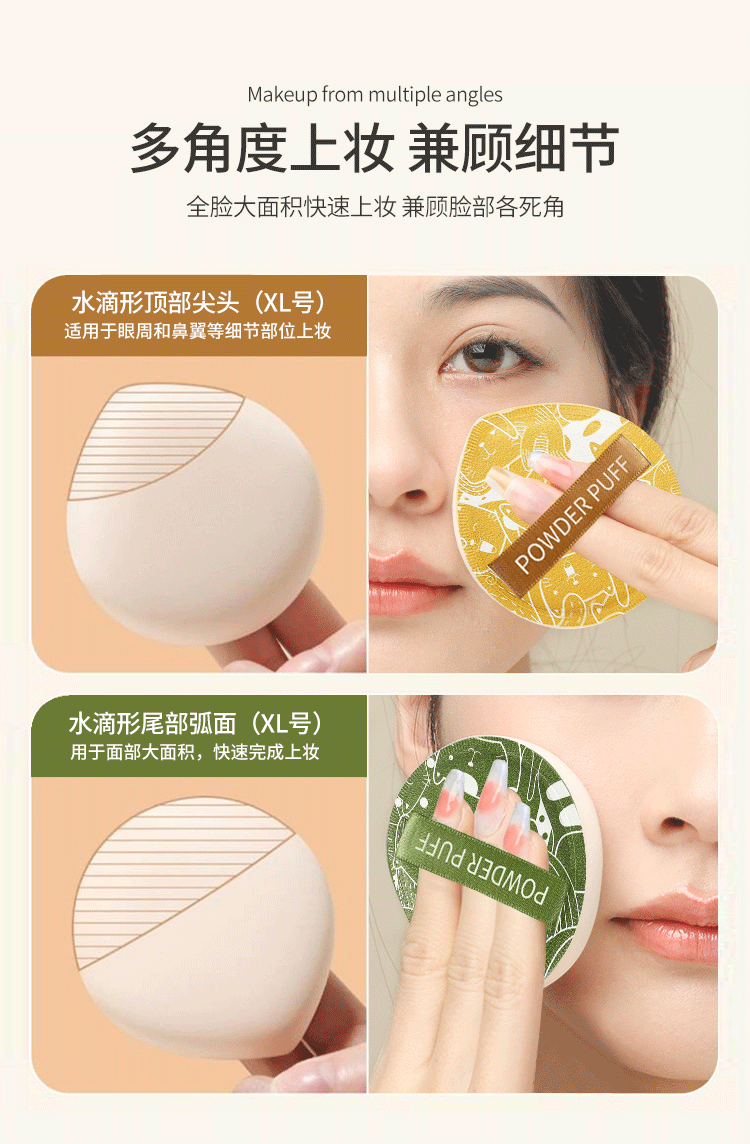 Makeup from multiple angles

多角度上妆 兼顾细节

全脸大面积快速上妆 兼顾脸部各死角

水滴形顶部尖头（XL号）
适用于眼周和鼻翼等细节部位上妆

POWDER PUFF

水滴形尾部弧面（XL号）
用于面部大面积，快速完成上妆

POWDER PUFF