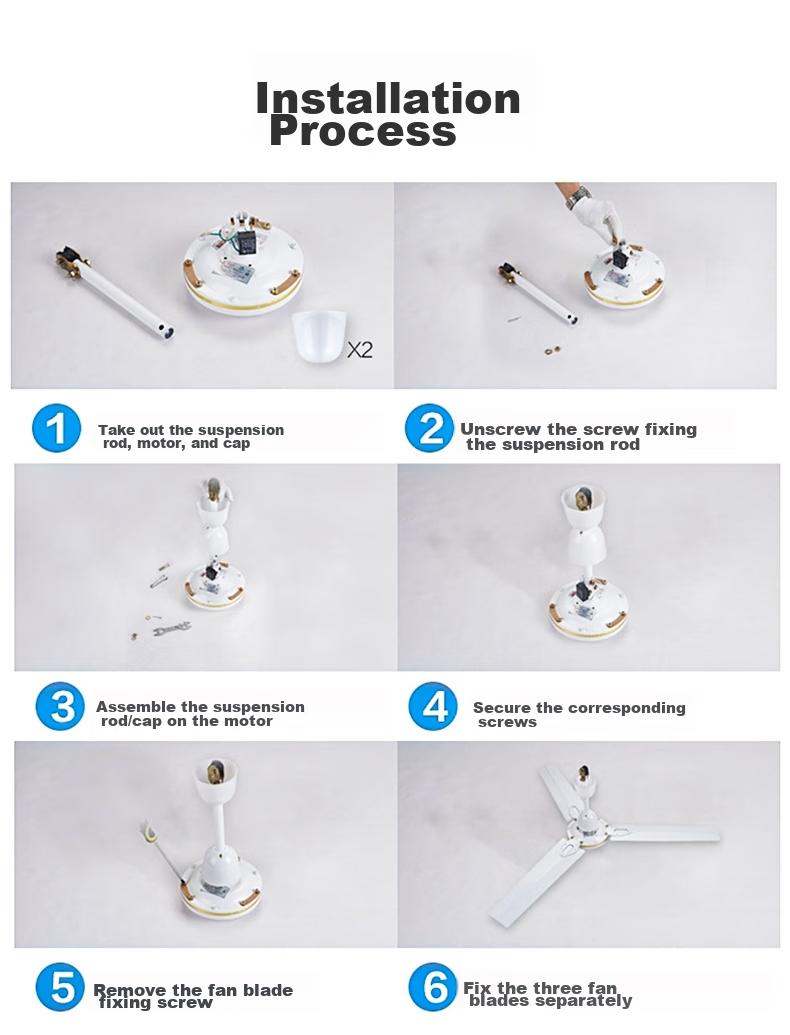 Installation Process

X2

1 Take out the suspension rod, motor, and cap

2 Unscrew the screw fixing the suspension rod

3 Assemble the suspension rod/cap on the motor

4 Secure the corresponding screws

5 Remove the fan blade fixing screw

6 Fix the three fan blades separately