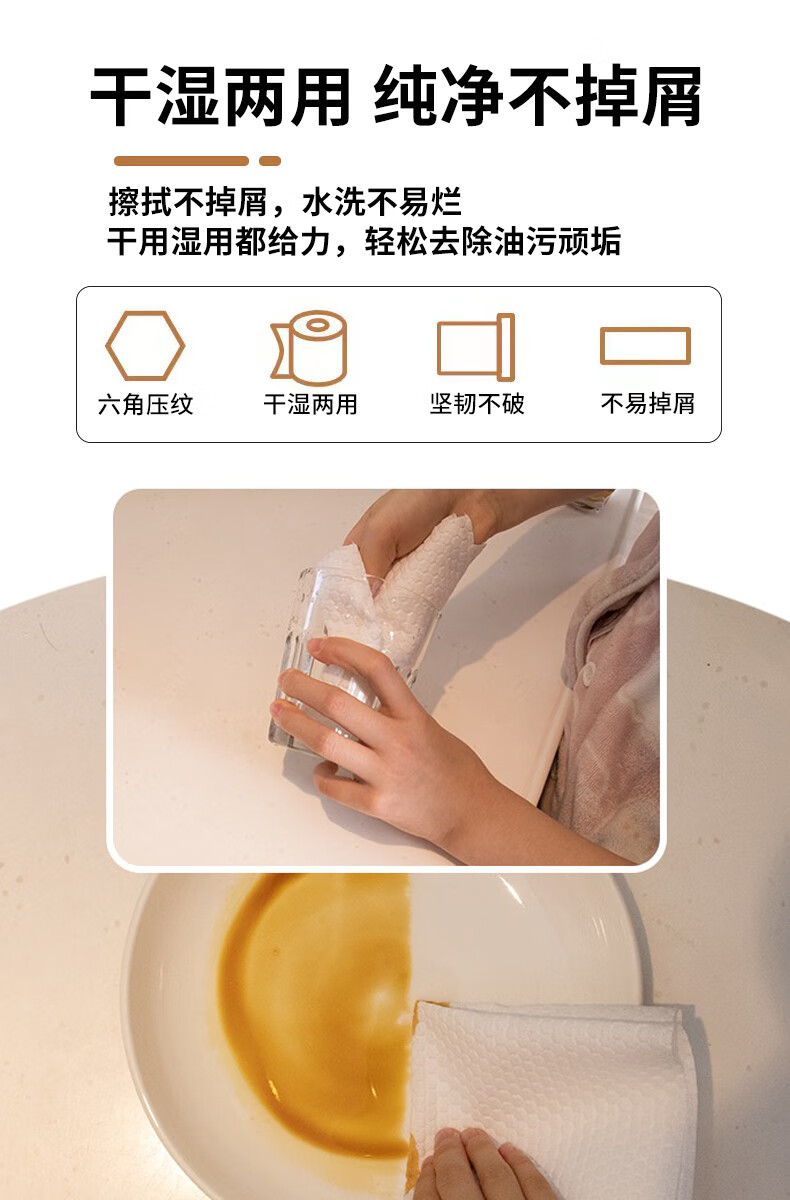 干湿两用 纯净不掉屑

擦拭不掉屑，水洗不易烂
干用湿用都给力，轻松去除油污顽垢

六角压纹
干湿两用
坚韧不破
不易掉屑