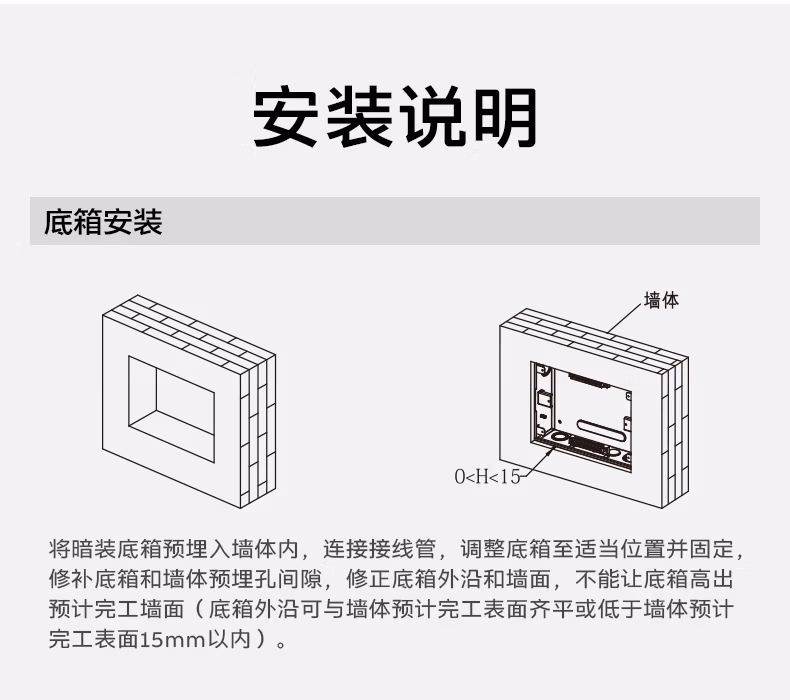 安装说明

底箱安装

墙体

0<H<15

将暗装底箱预埋入墙体内，连接接线管，调整底箱至适当位置并固定，修补底箱和墙体预埋孔间隙，修正底箱外沿和墙面，不能让底箱高出预计完工墙面（底箱外沿可与墙体预计完工表面齐平或低于墙体预计完工表面15mm以内）。