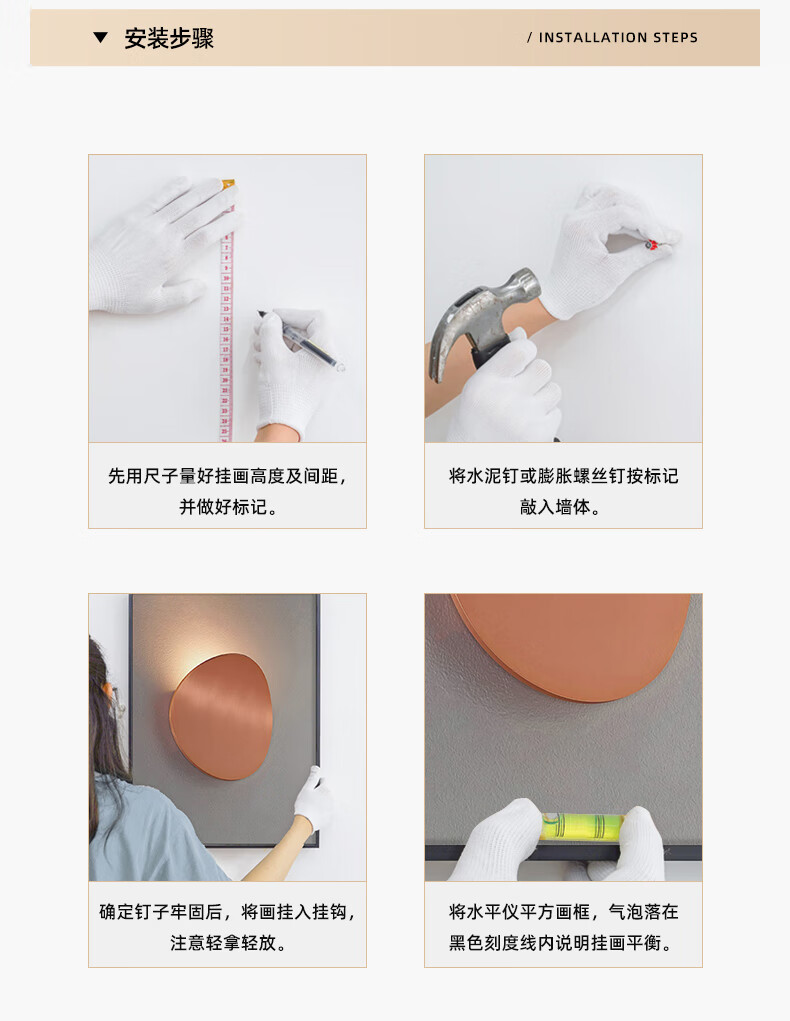 ▼ 安装步骤

/ INSTALLATION STEPS

先用尺子量好挂画高度及间距，并做好标记。

将水泥钉或膨胀螺丝钉按标记敲入墙体。

确定钉子牢固后，将画挂入挂钩，注意轻拿轻放。

将水平仪平方画框，气泡落在黑色刻度线内说明挂画平衡。