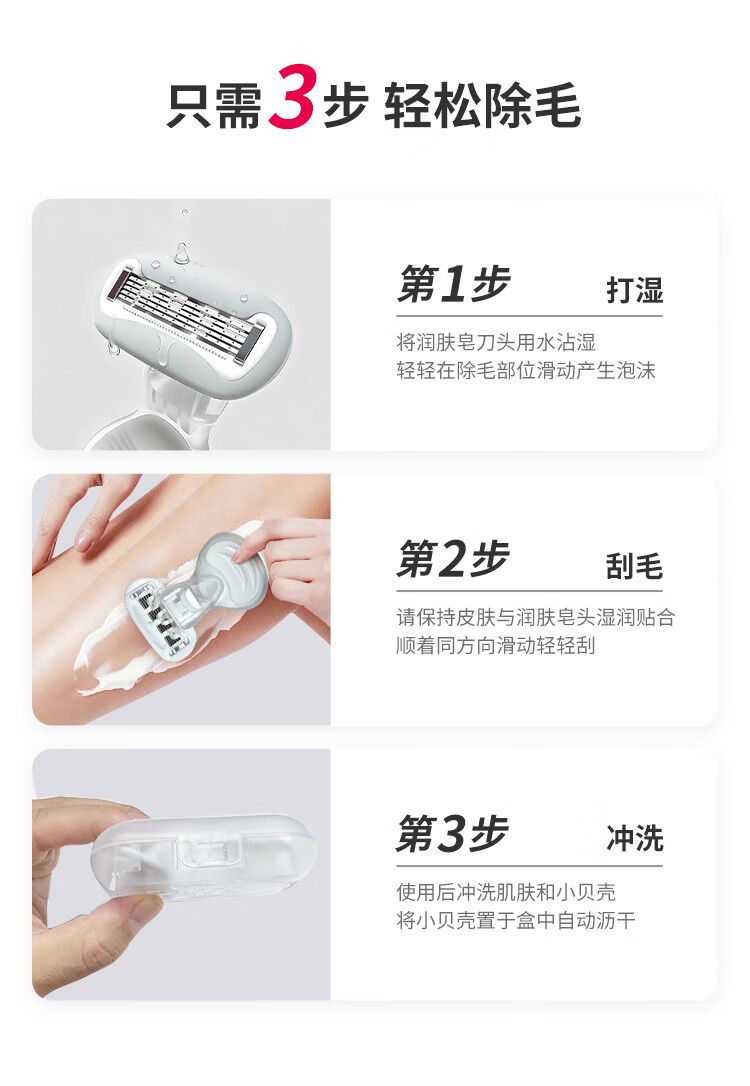 只需3步 轻松除毛

第1步 打湿

将润肤皂刀头用水沾湿
轻轻在除毛部位滑动产生泡沫

第2步 刮毛

请保持皮肤与润肤皂头湿润贴合
顺着同方向滑动轻轻刮

第3步 冲洗

使用后冲洗肌肤和小贝壳
将小贝壳置于盒中自动沥干