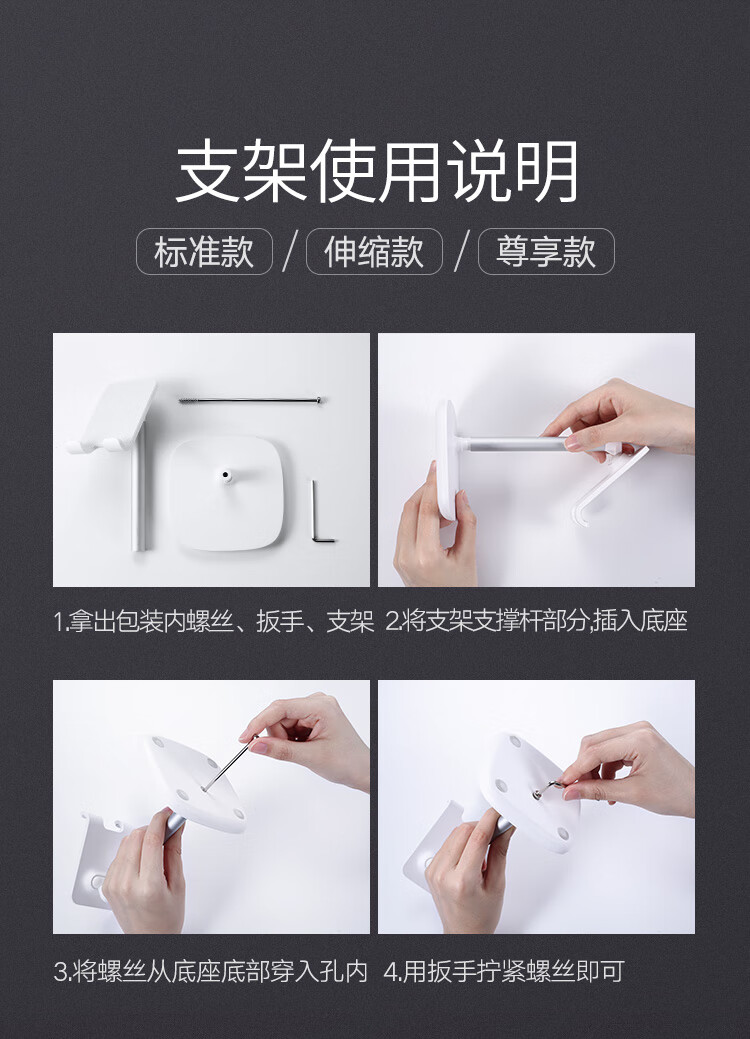 支架使用说明

标准款 / 伸缩款 / 尊享款

1.拿出包装内螺丝、扳手、支架

2.将支架支撑杆部分,插入底座

3.将螺丝从底座底部穿入孔内

4.用扳手拧紧螺丝即可