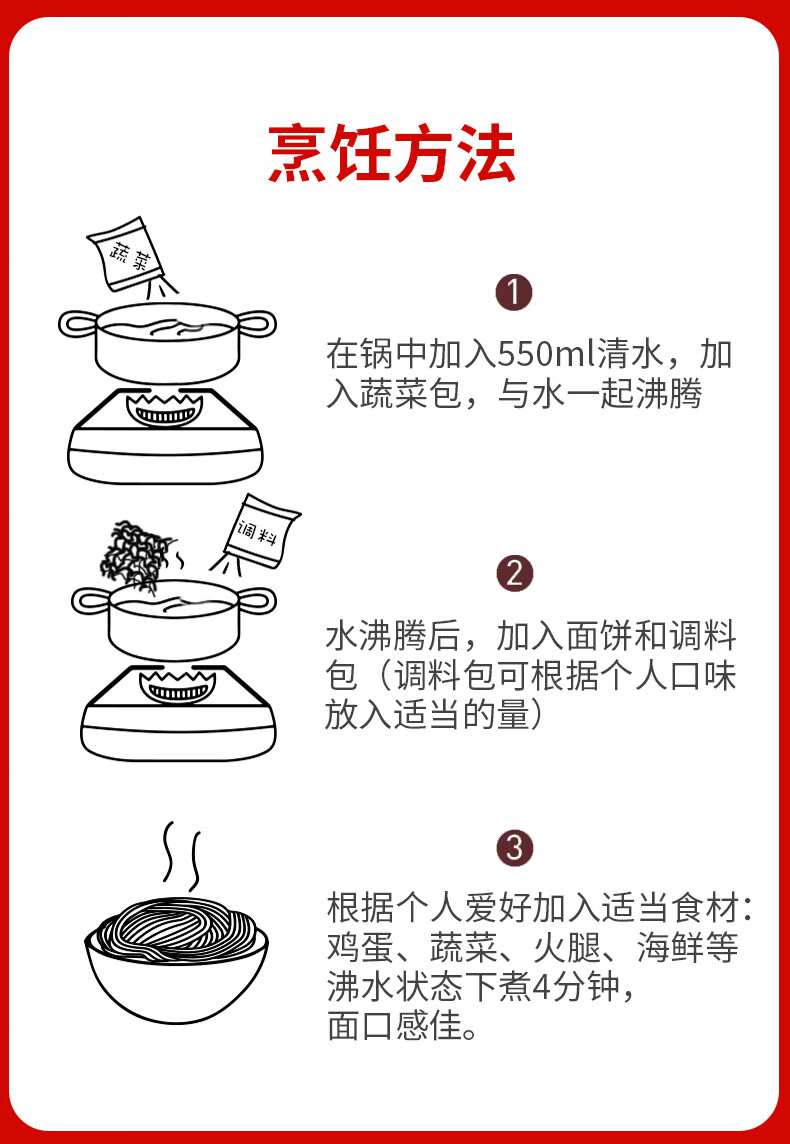 烹饪方法

蔬菜

1

在锅中加入550ml清水，加入蔬菜包，与水一起沸腾

调料

2

水沸腾后，加入面饼和调料包（调料包可根据个人口味放入适当的量）

3

根据个人爱好加入适当食材：鸡蛋、蔬菜、火腿、海鲜等沸水状态下煮4分钟，面口感佳。