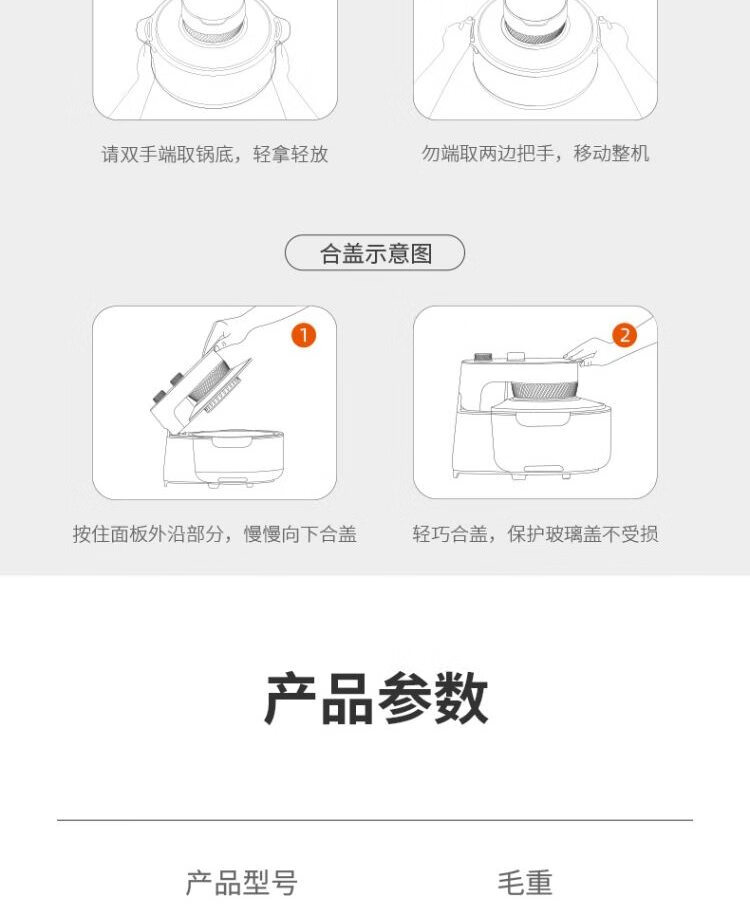 请双手端取锅底，轻拿轻放

勿端取两边把手，移动整机

合盖示意图

1

2

按住面板外沿部分，慢慢向下合盖

轻巧合盖，保护玻璃盖不受损

产品参数

产品型号

毛重