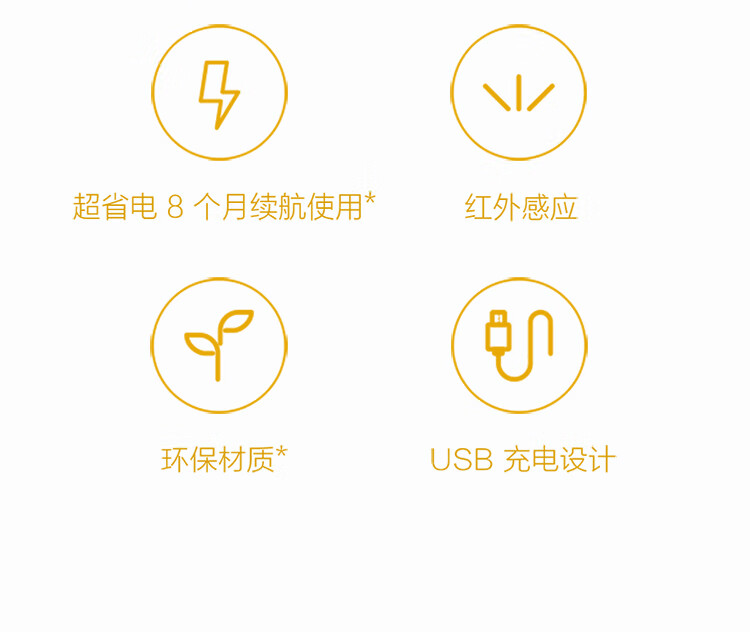 超省电8个月续航使用*

红外感应

环保材质*

USB充电设计