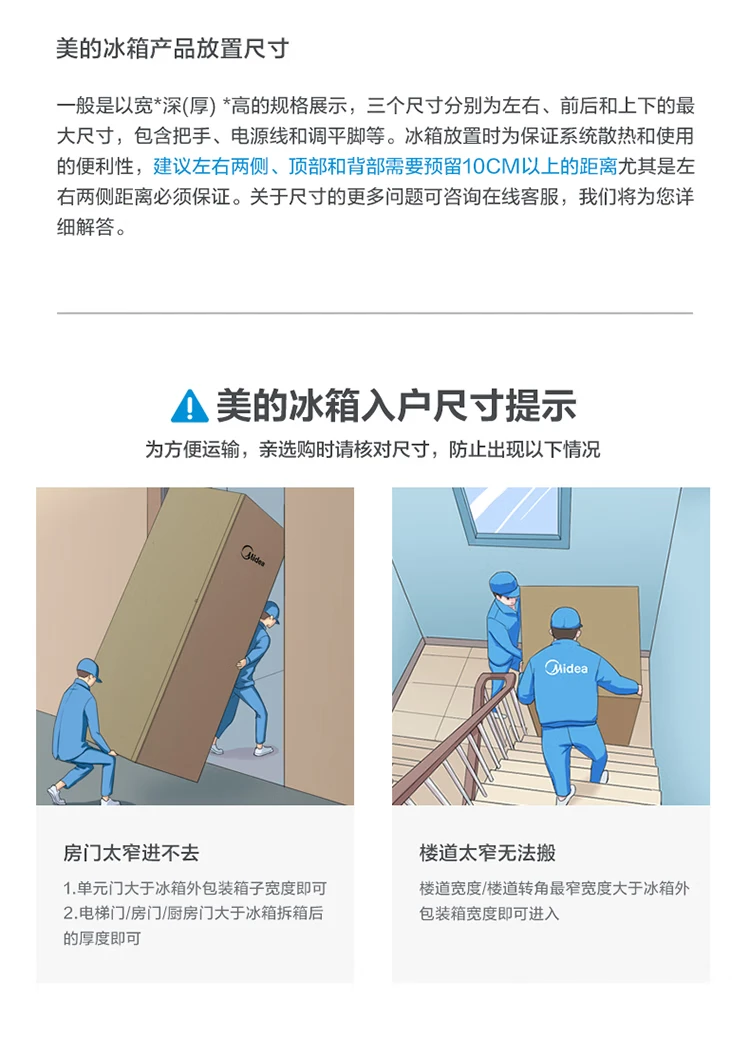 美的冰箱产品放置尺寸

一般是以宽*深(厚) *高的规格展示，三个尺寸分别为左右、前后和上下的最大尺寸，包含把手、电源线和调平脚等。冰箱放置时为保证系统散热和使用的便利性，建议左右两侧、顶部和背部需要预留10CM以上的距离尤其是左右两侧距离必须保证。关于尺寸的更多问题可咨询在线客服，我们将为您详细解答。

美的冰箱入户尺寸提示

为方便运输，亲选购时请核对尺寸，防止出现以下情况

Midea

Midea

房门太窄进不去

1.单元门大于冰箱外包装箱子宽度即可
2.电梯门/房门/厨房门大于冰箱拆箱后的厚度即可

楼道太窄无法搬

楼道宽度/楼道转角最窄宽度大于冰箱外包装箱宽度即可进入