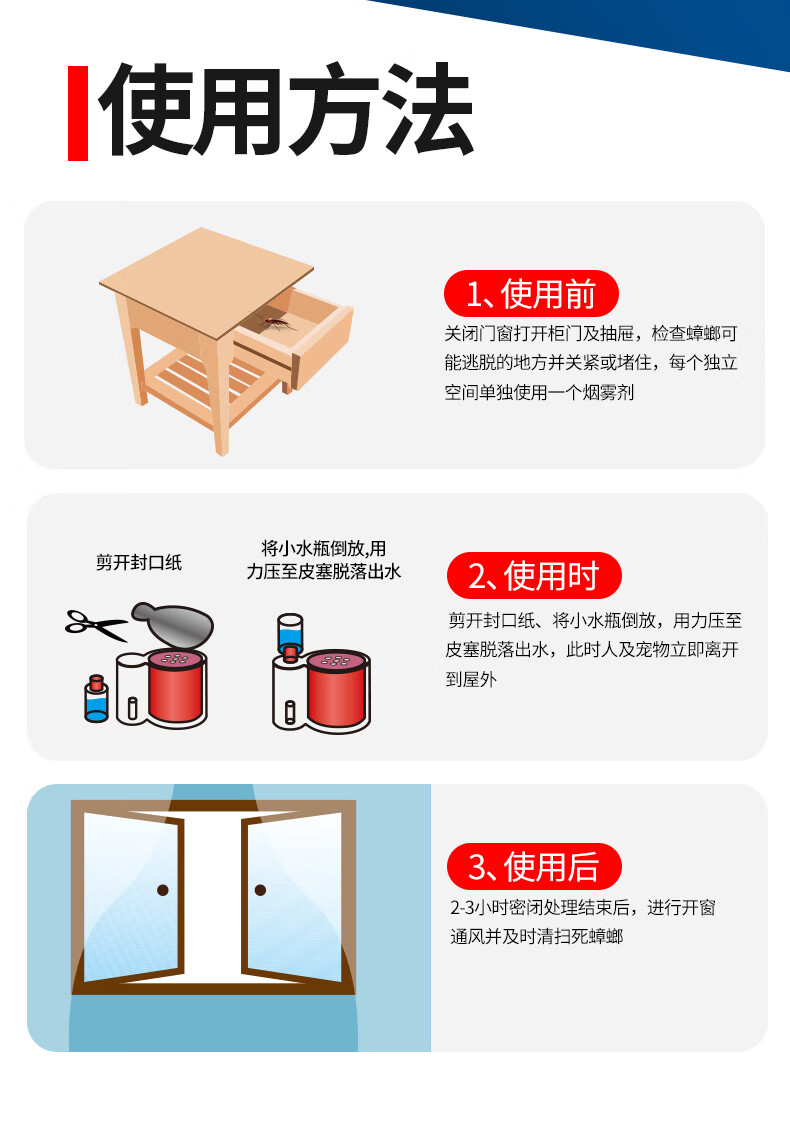 使用方法

1、使用前

关闭门窗打开柜门及抽屉，检查蟑螂可能逃脱的地方并关紧或堵住，每个独立空间单独使用一个烟雾剂

剪开封口纸

将小水瓶倒放,用力压至皮塞脱落出水

2、使用时

剪开封口纸、将小水瓶倒放，用力压至皮塞脱落出水，此时人及宠物立即离开到屋外

3、使用后

2-3小时密闭处理结束后，进行开窗通风并及时清扫死蟑螂