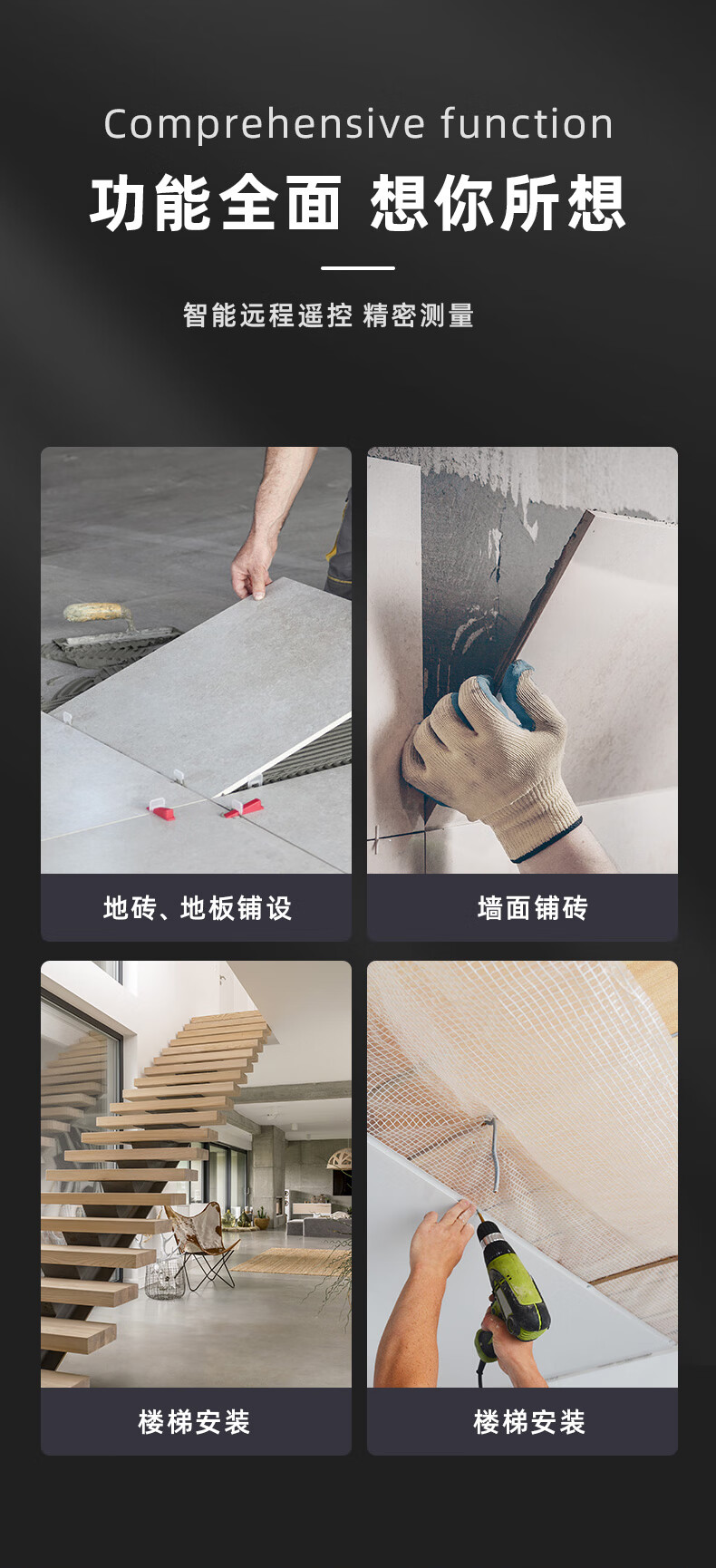 Comprehensive function

功能全面 想你所想

智能远程遥控 精密测量

地砖、地板铺设

墙面铺砖

楼梯安装

楼梯安装