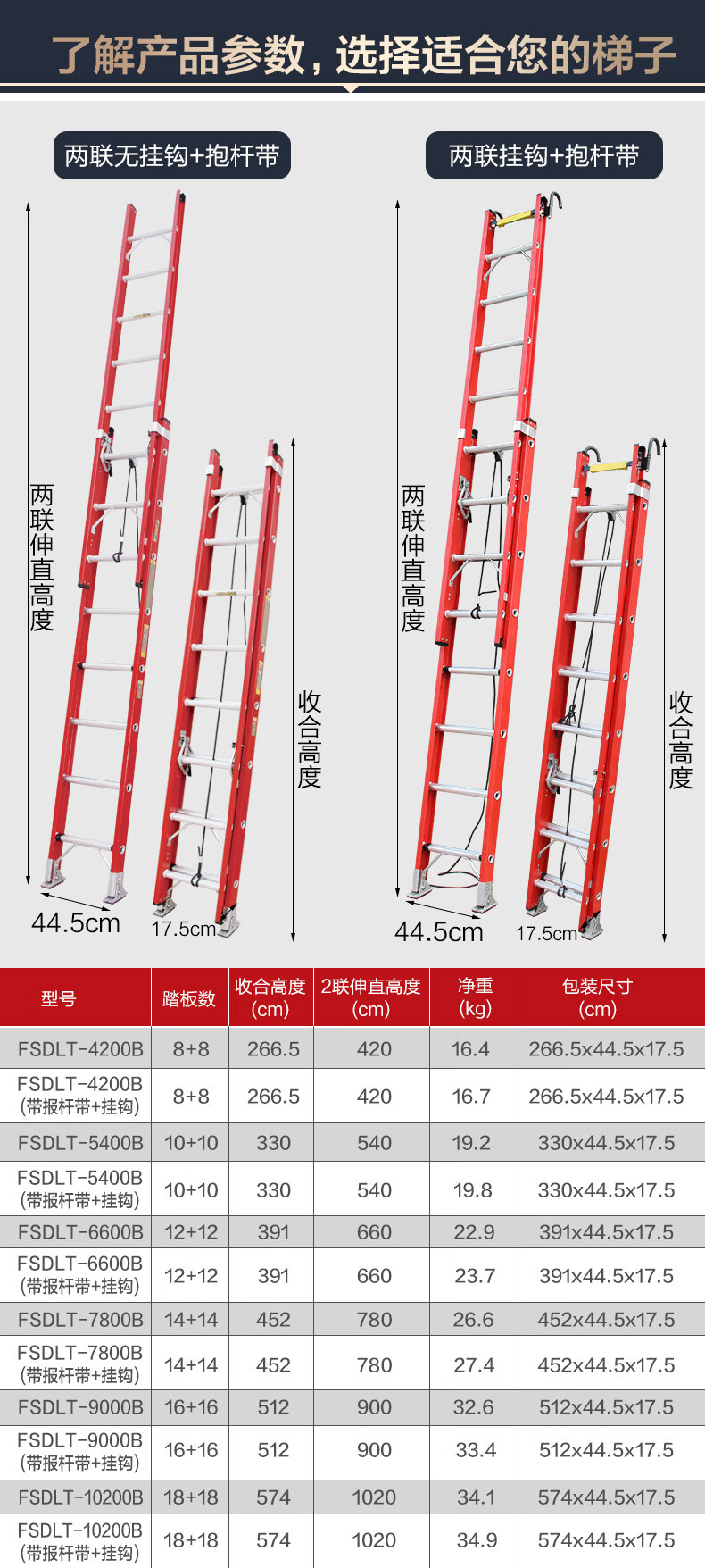 了解产品参数，选择适合您的梯子

两联无挂钩+抱杆带

两联伸直高度

收合高度

44.5cm

17.5cm

两联挂钩+抱杆带

两联伸直高度

收合高度

44.5cm

17.5cm

| 型号 | 踏板数 | 收合高度 (cm) | 2联伸直高度 (cm) | 净重 (kg) | 包装尺寸 (cm) |
|---|---|---|---|---|---|
| FSDLT-4200B | 8+8 | 266.5 | 420 | 16.4 | 266.5x44.5x17.5 |
| FSDLT-4200B (带报杆带+挂钩) | 8+8 | 266.5 | 420 | 16.7 | 266.5x44.5x17.5 |
| FSDLT-5400B | 10+10 | 330 | 540 | 19.2 | 330x44.5x17.5 |
| FSDLT-5400B (带报杆带+挂钩) | 10+10 | 330 | 540 | 19.8 | 330x44.5x17.5 |
| FSDLT-6600B | 12+12 | 391 | 660 | 22.9 | 391x44.5x17.5 |
| FSDLT-6600B (带报杆带+挂钩) | 12+12 | 391 | 660 | 23.7 | 391x44.5x17.5 |
| FSDLT-7800B | 14+14 | 452 | 780 | 26.6 | 452x44.5x17.5 |
| FSDLT-7800B (带报杆带+挂钩) | 14+14 | 452 | 780 | 27.4 | 452x44.5x17.5 |
| FSDLT-9000B | 16+16 | 512 | 900 | 32.6 | 512x44.5x17.5 |
| FSDLT-9000B (带报杆带+挂钩) | 16+16 | 512 | 900 | 33.4 | 512x44.5x17.5 |
| FSDLT-10200B | 18+18 | 574 | 1020 | 34.1 | 574x44.5x17.5 |
| FSDLT-10200B (带报杆带+挂钩) | 18+18 | 574 | 1020 | 34.9 | 574x44.5x17.5 |