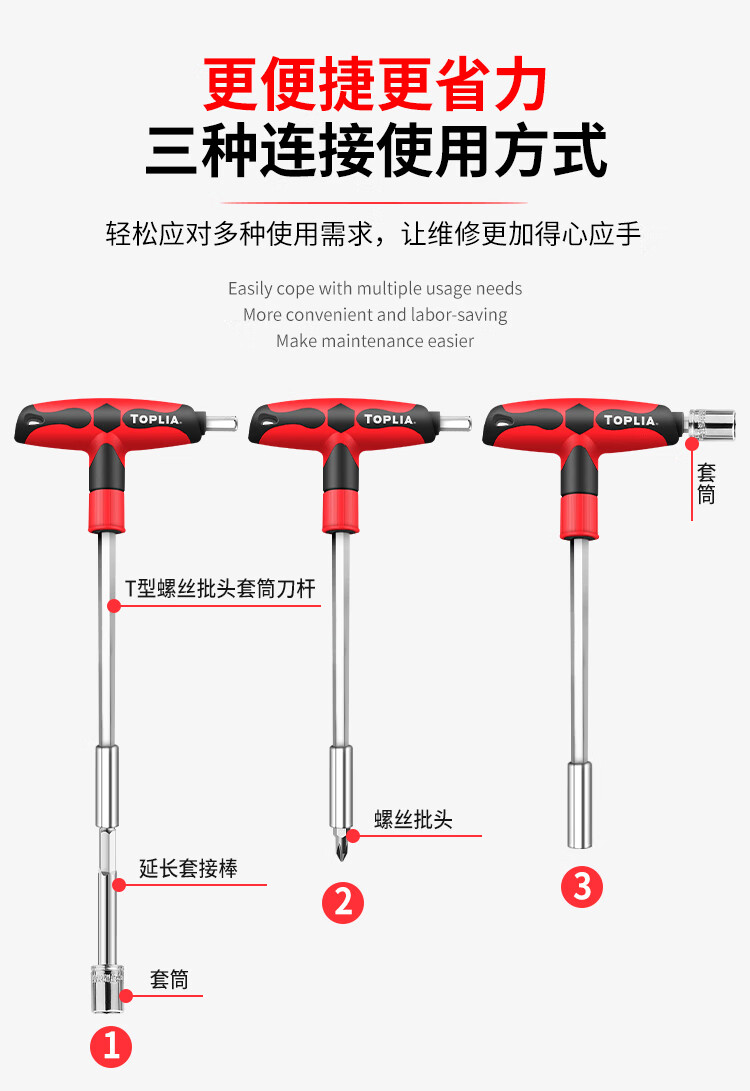 更便捷更省力
三种连接使用方式

轻松应对多种使用需求，让维修更加得心应手

Easily cope with multiple usage needs
More convenient and labor-saving
Make maintenance easier

TOPLIA

TOPLIA

TOPLIA

套筒

T型螺丝批头套筒刀杆

螺丝批头

延长套接棒

套筒

1

2

3