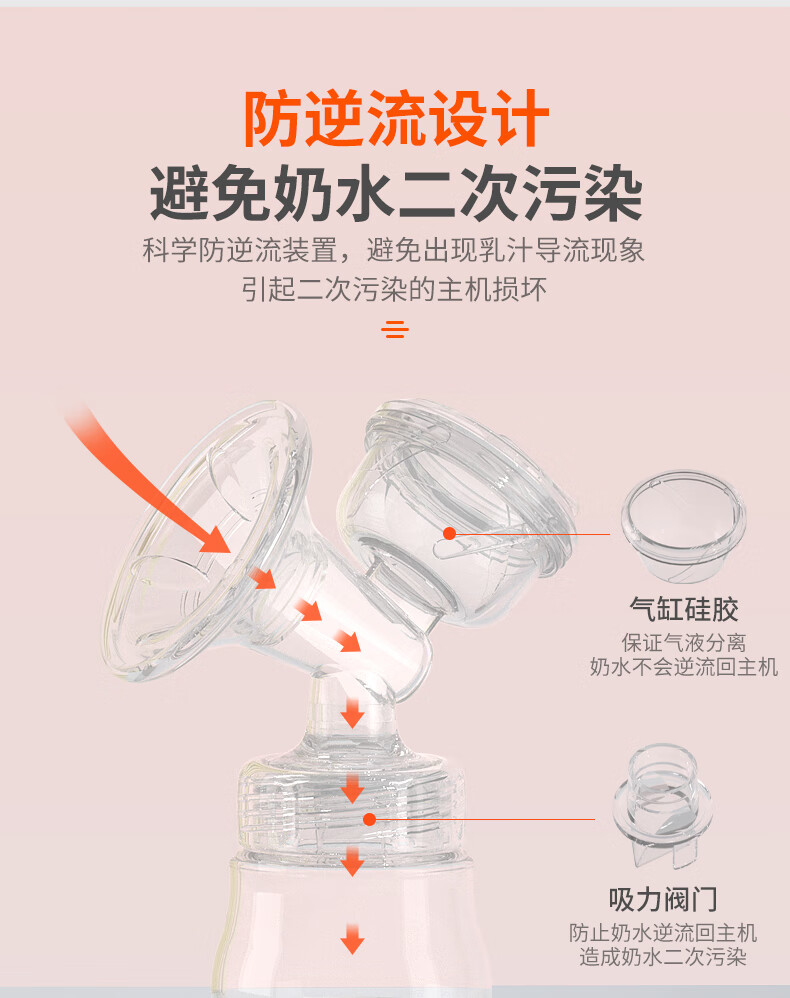 防逆流设计
避免奶水二次污染
科学防逆流装置，避免出现乳汁导流现象
引起二次污染的主机损坏

气缸硅胶
保证气液分离
奶水不会逆流回主机

吸力阀门
防止奶水逆流回主机
造成奶水二次污染