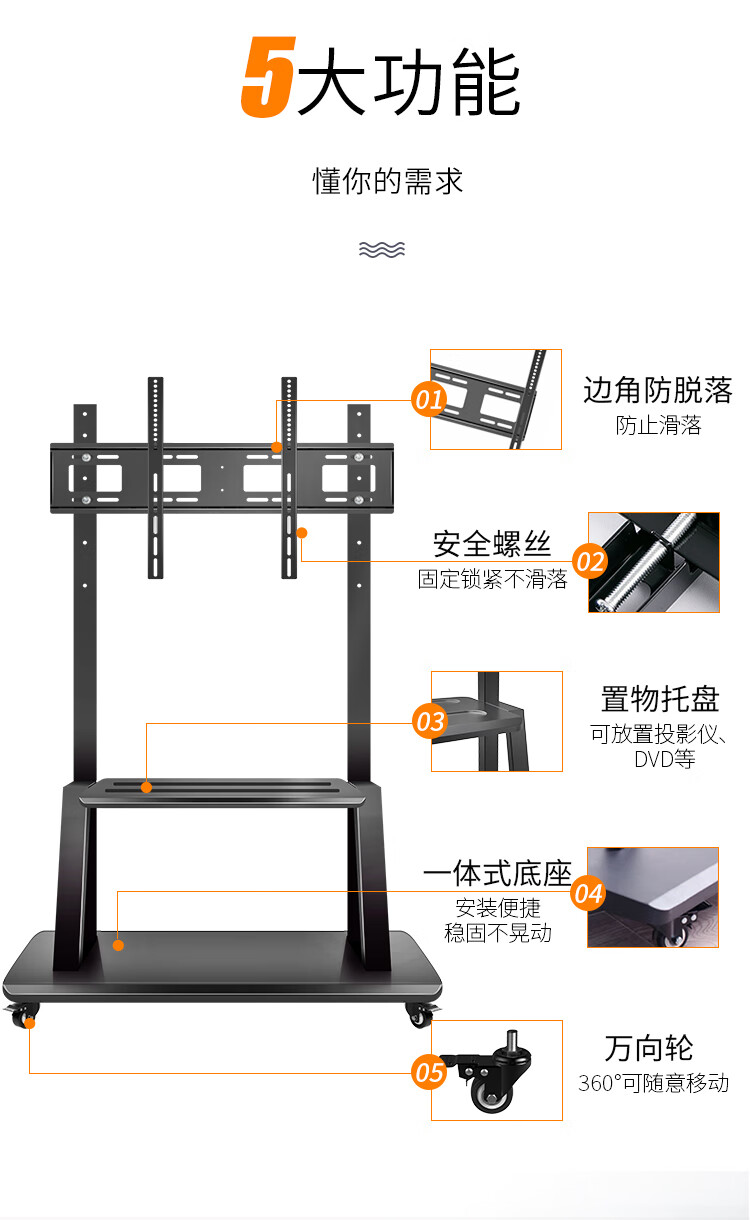 5大功能

懂你的需求

01
边角防脱落
防止滑落

安全螺丝
固定锁紧不滑落
02

03
置物托盘
可放置投影仪、DVD等

一体式底座
安装便捷
稳固不晃动
04

05
万向轮
360°可随意移动