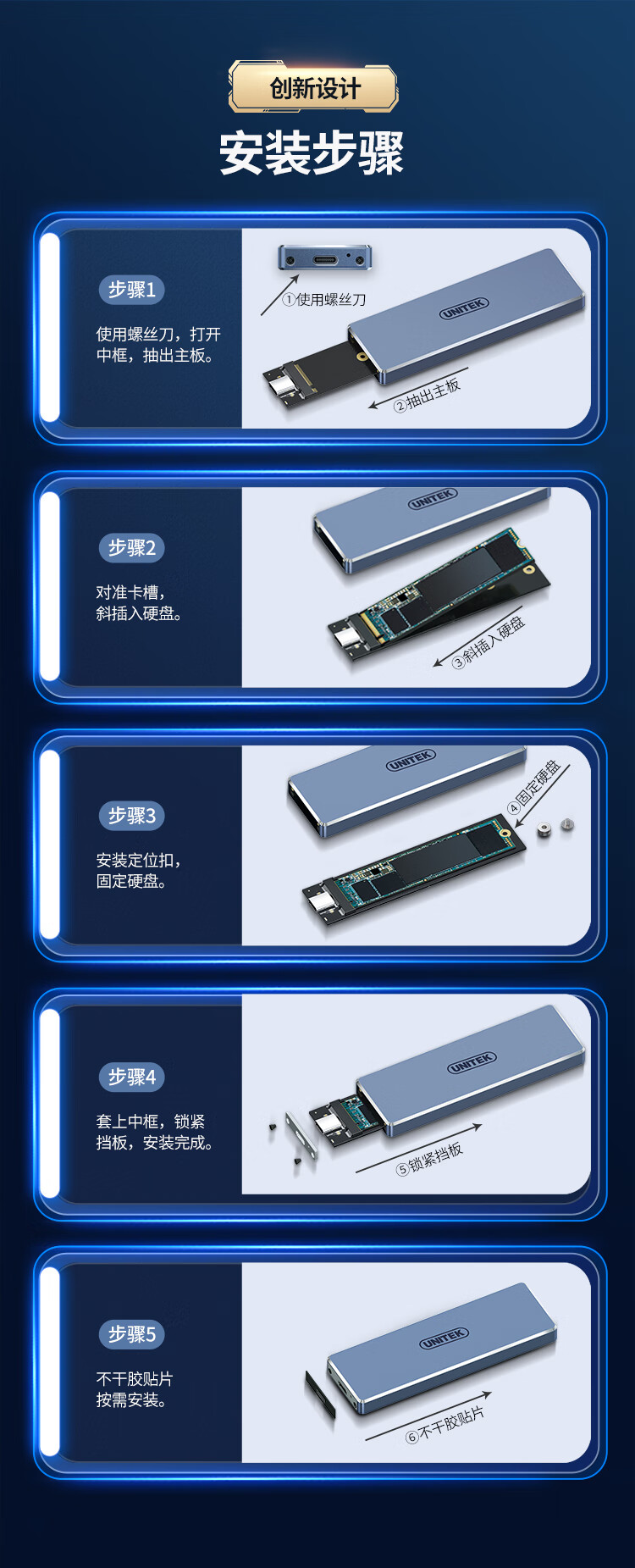 创新设计
安装步骤

步骤1
使用螺丝刀，打开中框，抽出主板。

①使用螺丝刀
UNITEK
②抽出主板

步骤2
对准卡槽，斜插入硬盘。

UNITEK
③斜插入硬盘

步骤3
安装定位扣，固定硬盘。

UNITEK
④固定硬盘

步骤4
套上中框，锁紧挡板，安装完成。

UNITEK
⑤锁紧挡板

步骤5
不干胶贴片按需安装。

UNITEK
⑥不干胶贴片