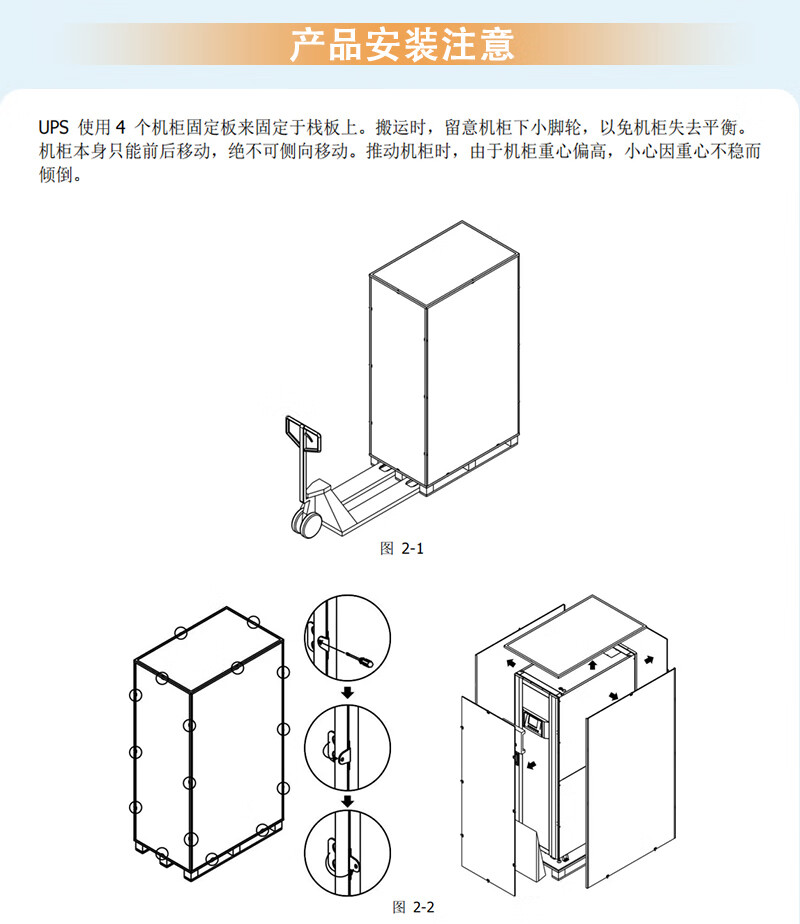 产品安装注意

UPS 使用 4 个机柜固定板来固定于栈板上。搬运时，留意机柜下小脚轮，以免机柜失去平衡。机柜本身只能前后移动，绝不可侧向移动。推动机柜时，由于机柜重心偏高，小心因重心不稳而倾倒。

图 2-1

图 2-2