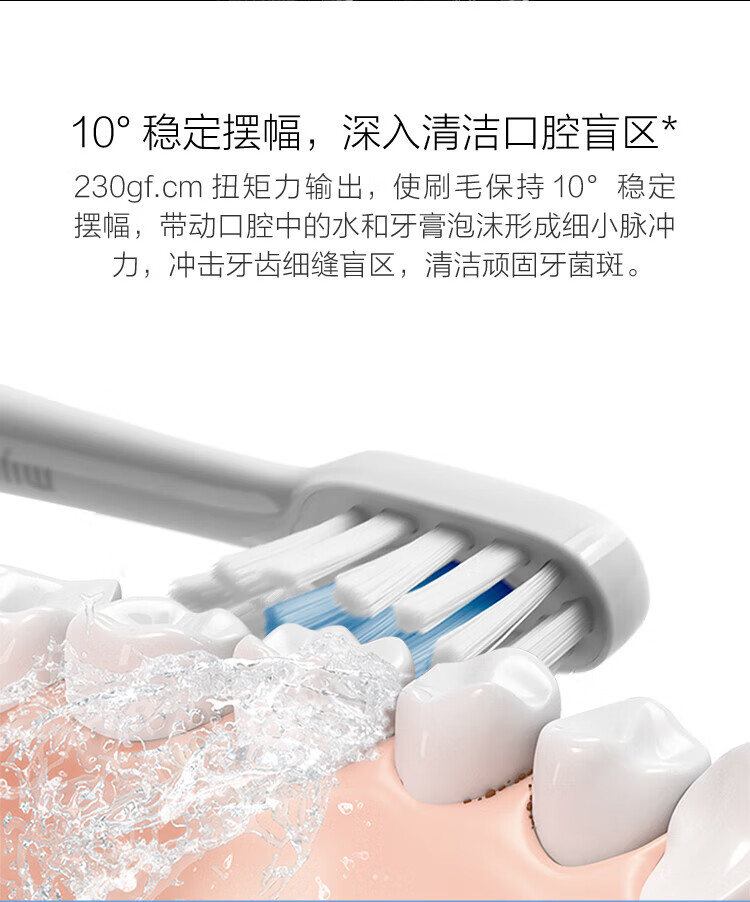 10° 稳定摆幅，深入清洁口腔盲区*

230gf.cm 扭矩力输出，使刷毛保持 10° 稳定摆幅，带动口腔中的水和牙膏泡沫形成细小脉冲力，冲击牙齿细缝盲区，清洁顽固牙菌斑。