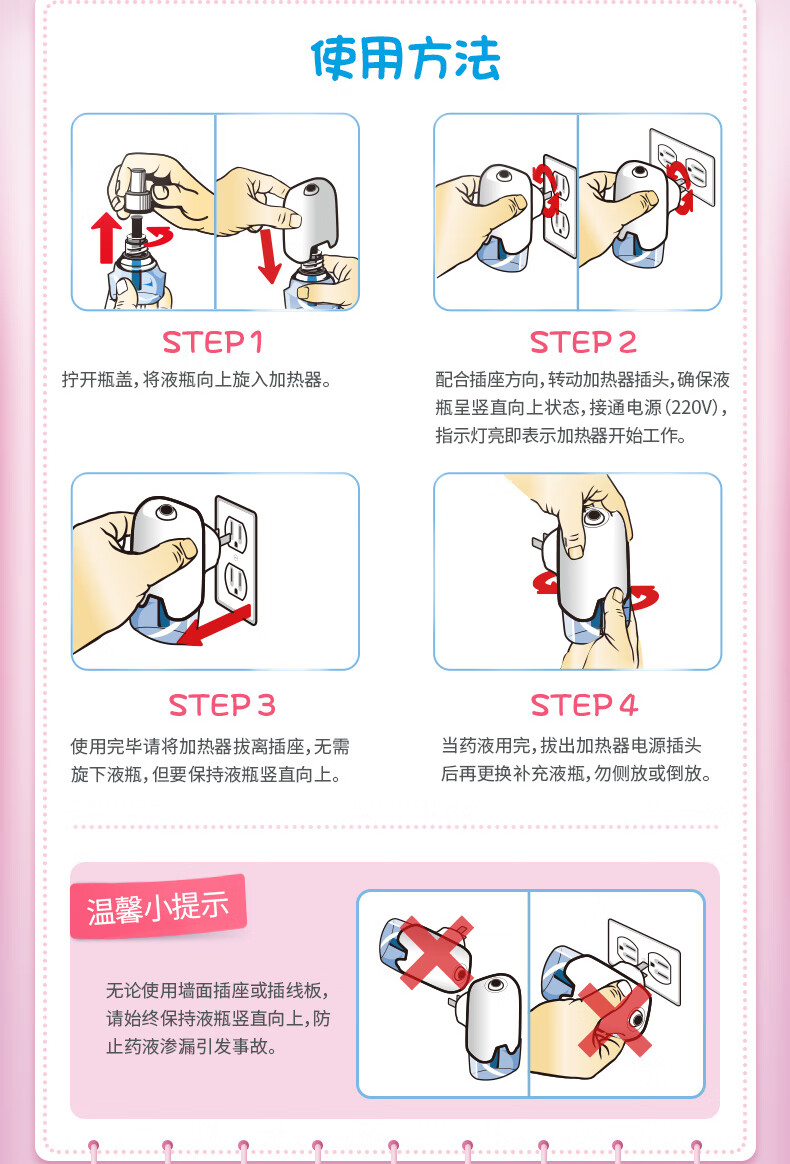 使用方法

STEP 1
拧开瓶盖，将液瓶向上旋入加热器。

STEP 2
配合插座方向，转动加热器插头，确保液瓶呈竖直向上状态，接通电源（220V），指示灯亮即表示加热器开始工作。

STEP 3
使用完毕请将加热器拔离插座，无需旋下液瓶，但要保持液瓶竖直向上。

STEP 4
当药液用完，拔出加热器电源插头后再更换补充液瓶，勿侧放或倒放。

温馨小提示

无论使用墙面插座或插线板，请始终保持液瓶竖直向上，防止药液渗漏引发事故。